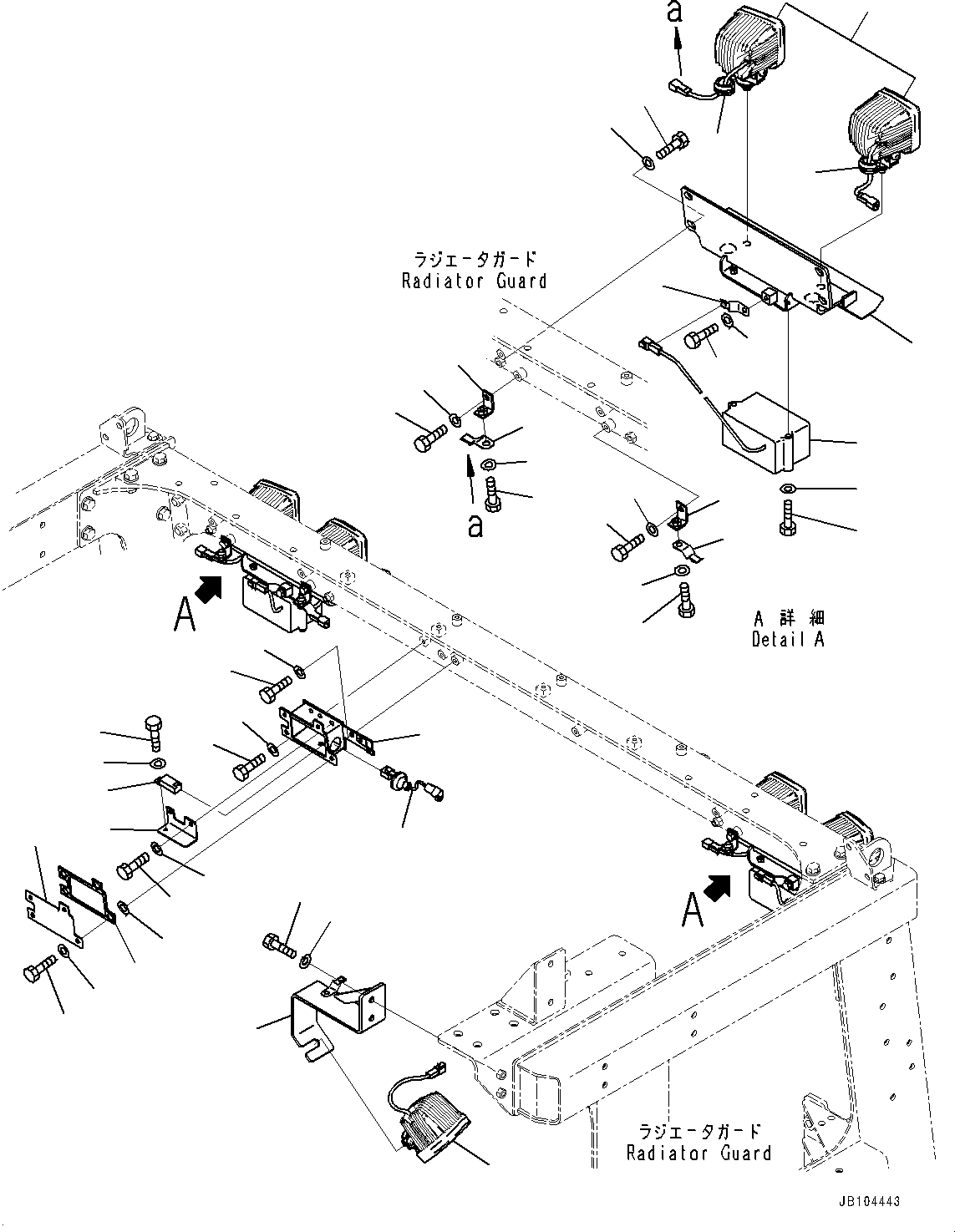 a

ラジエータガード
Radiator Guard

a

A

A 詳 細
Detail A

A

ラジエータガード
Radiator Guard

JB104443