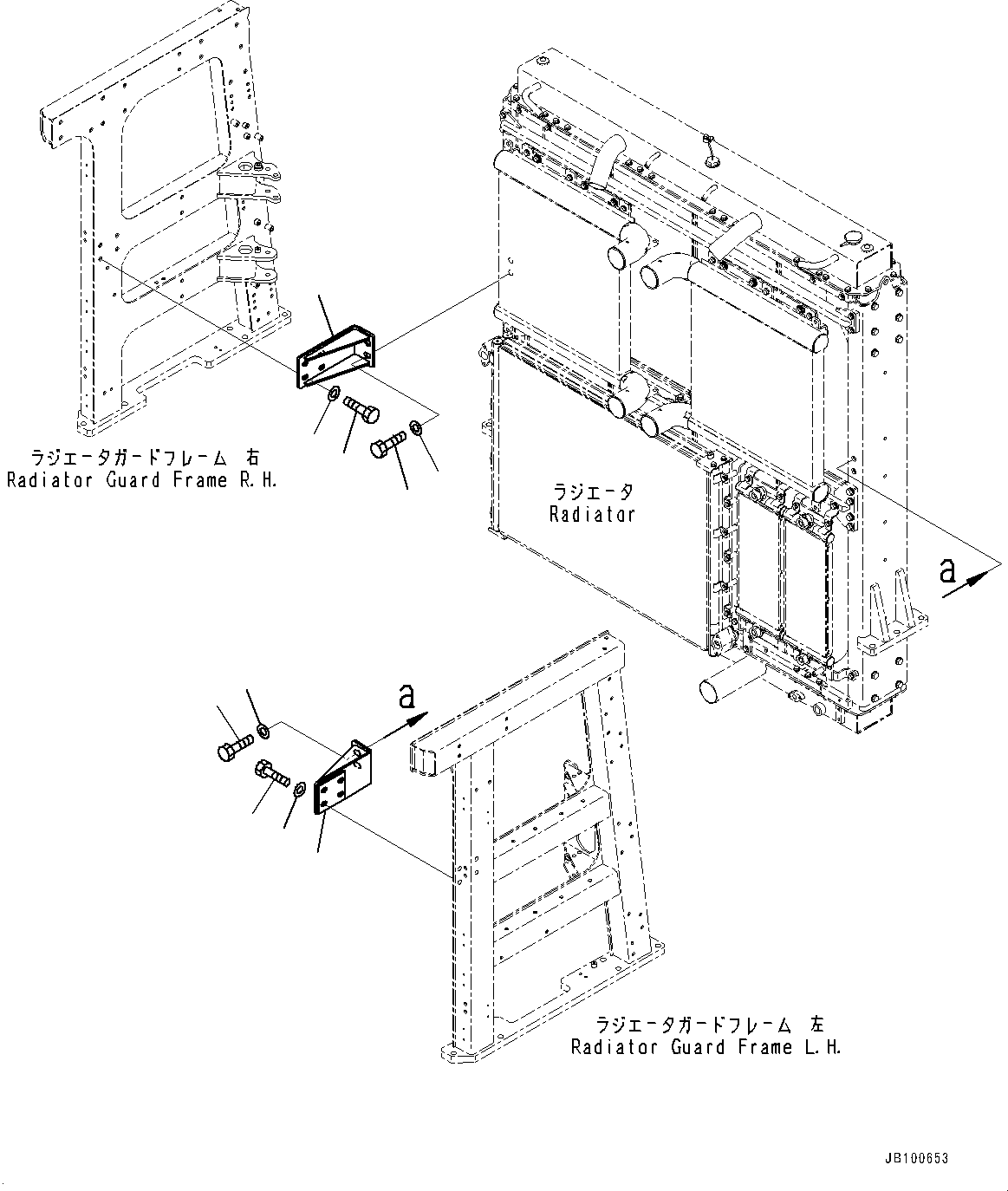 ラジエータガードフレーム 右
Radiator Guard Frame R.H.

ラジエータ
Radiator

a

a

ラジエータガードフレーム 左
Radiator Guard Frame L.H.

JB100653