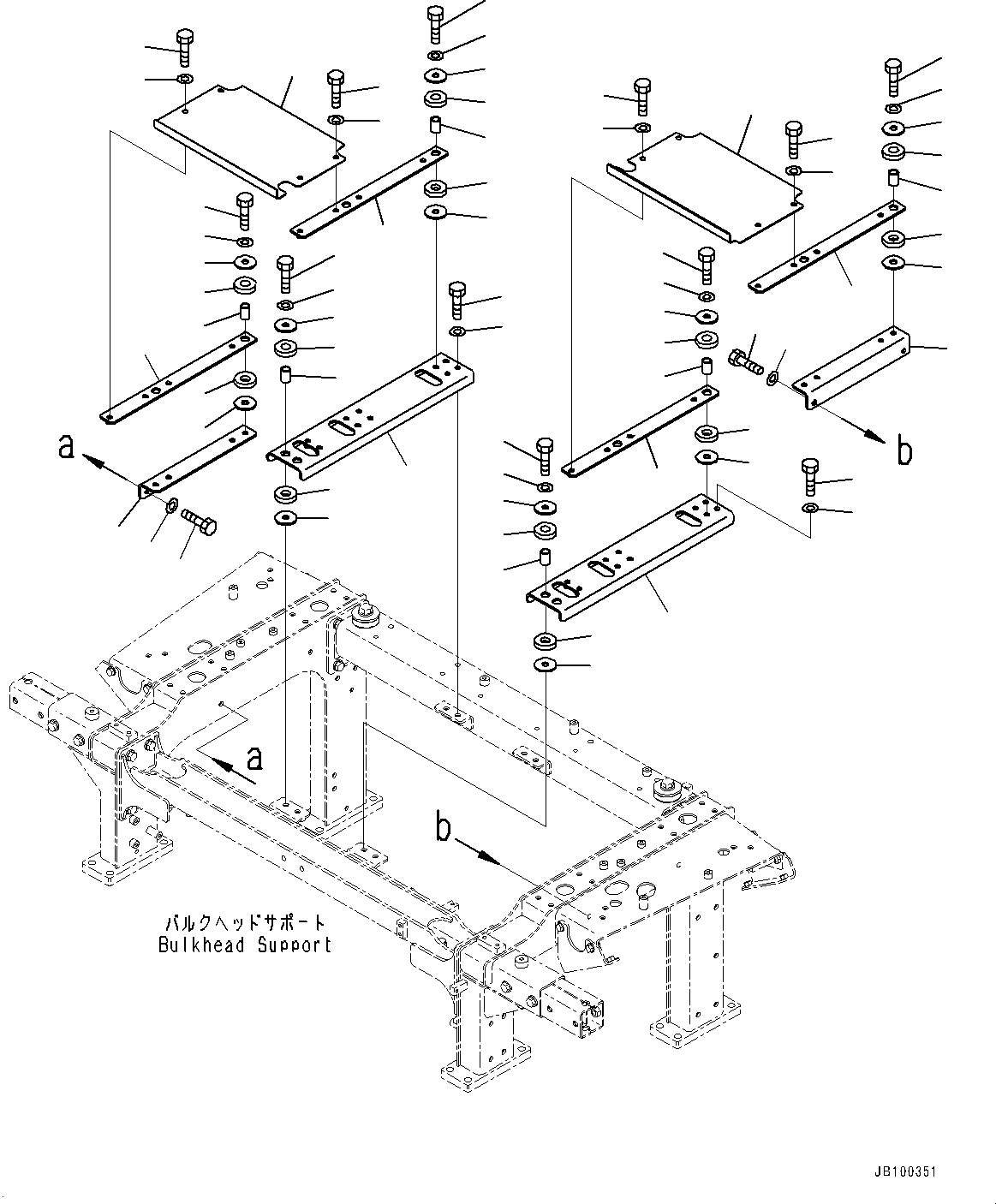 a

b

a

b

バルクヘッドサポート
Bulkhead Support

JB100351