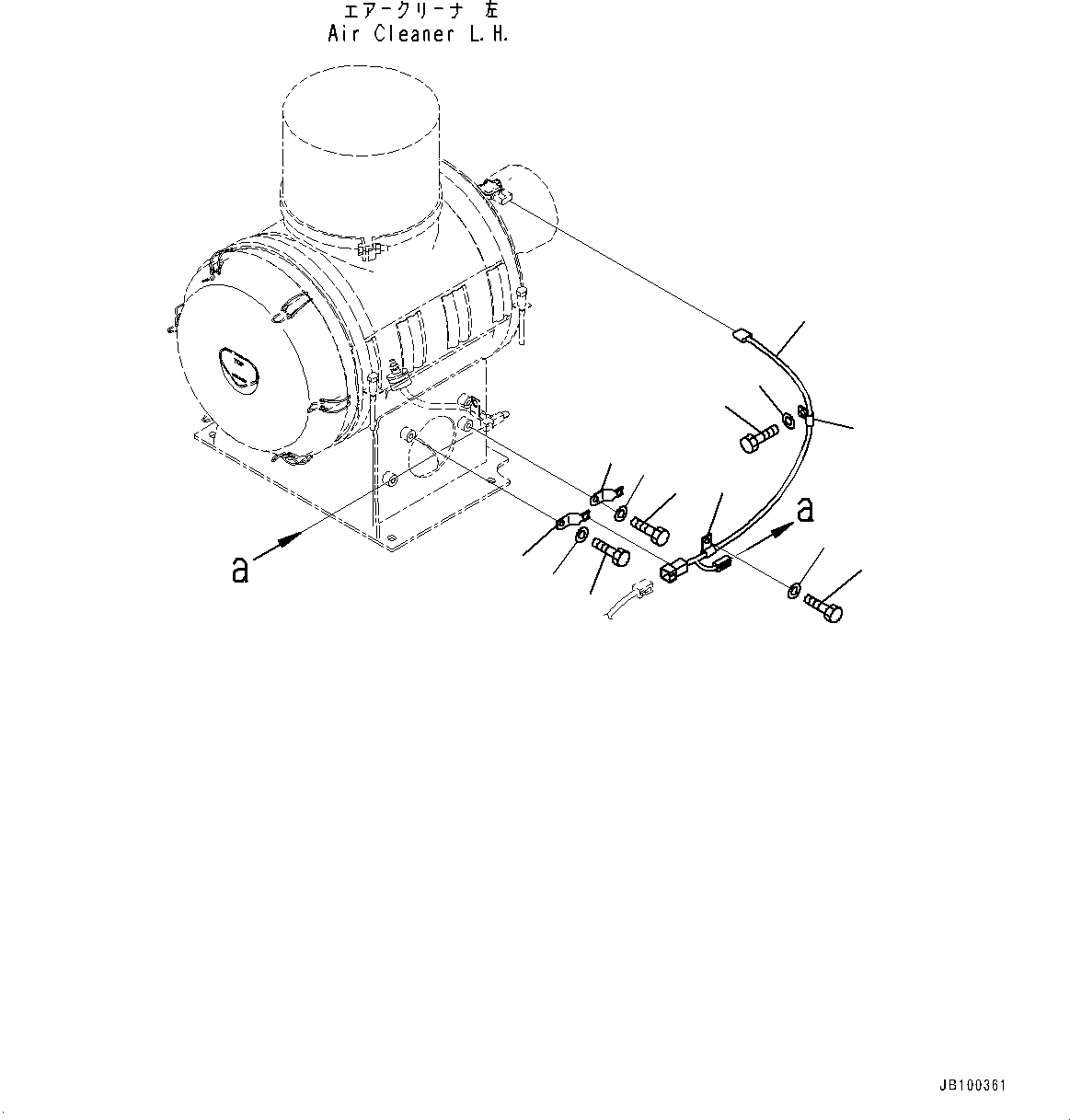 エアークリーナ 左
Air Cleaner L.H.

a

a

JB100361