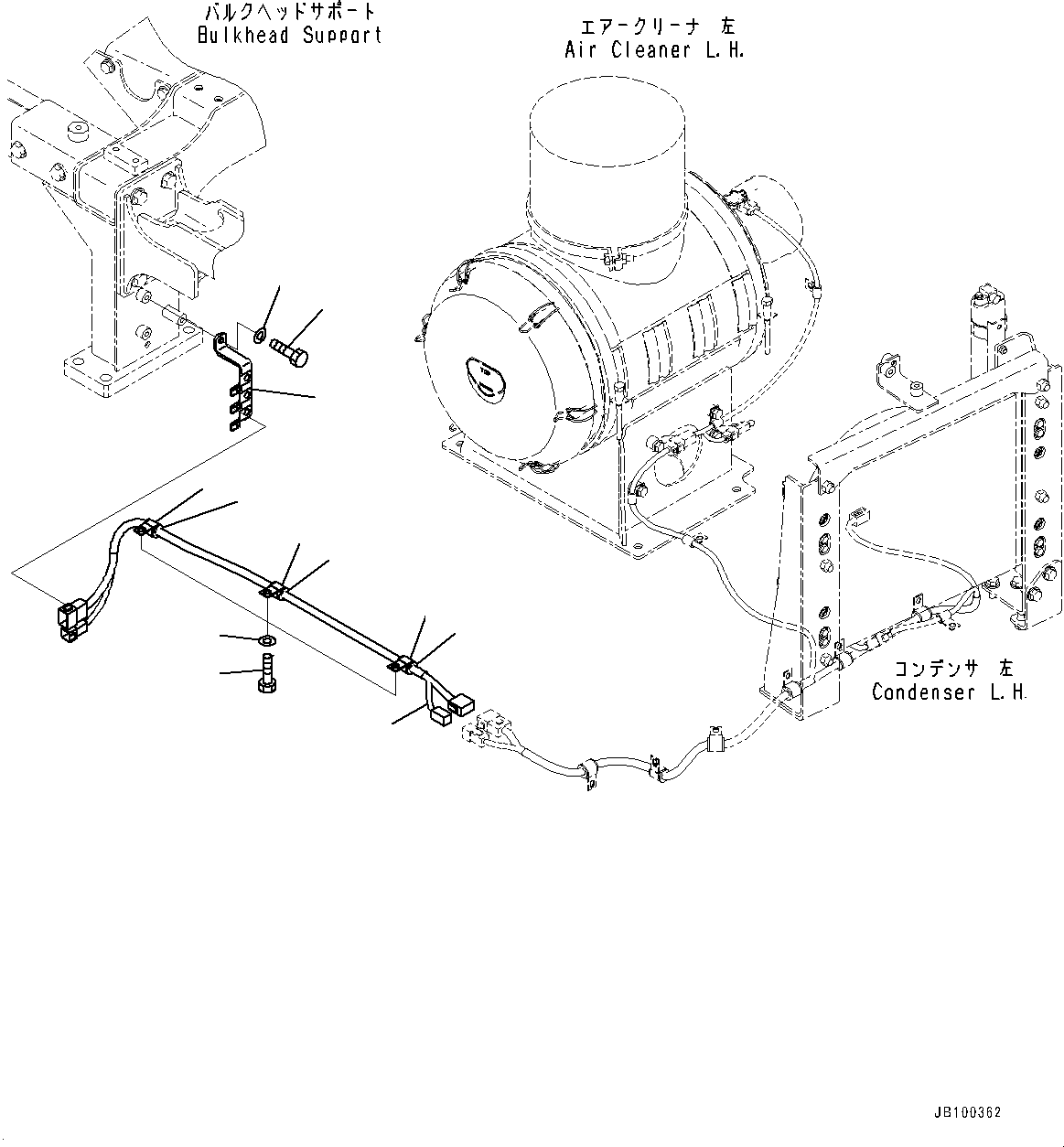 バルクヘッドサポート
Bulkhead Support

エアークリーナ 左
Air Cleaner L.H.

コンデンサ 左
Condenser L.H.

JB100362