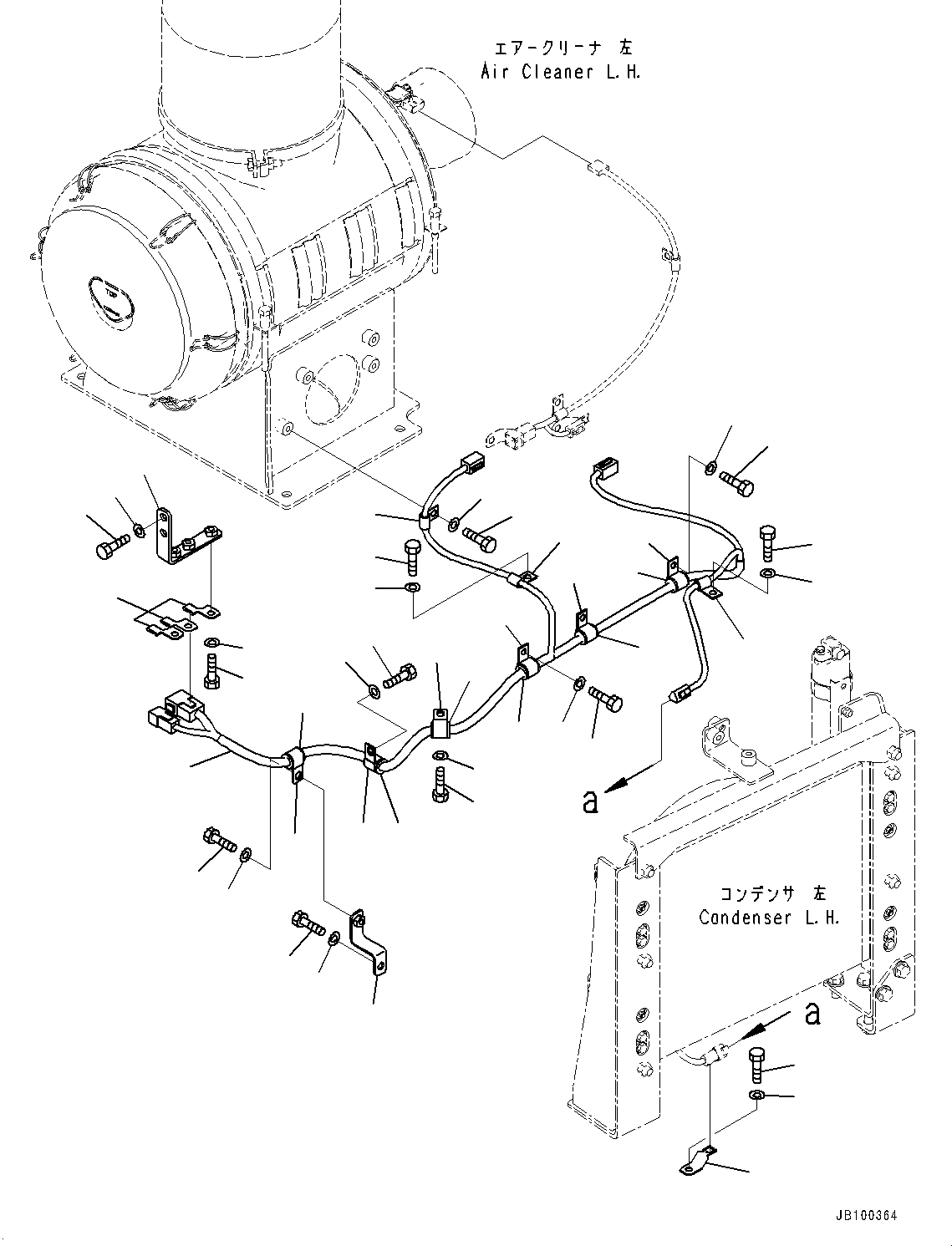 エアークリーナ 左
Air Cleaner L.H.

a

コンデンサ 左
Condenser L.H.

a

JB100364