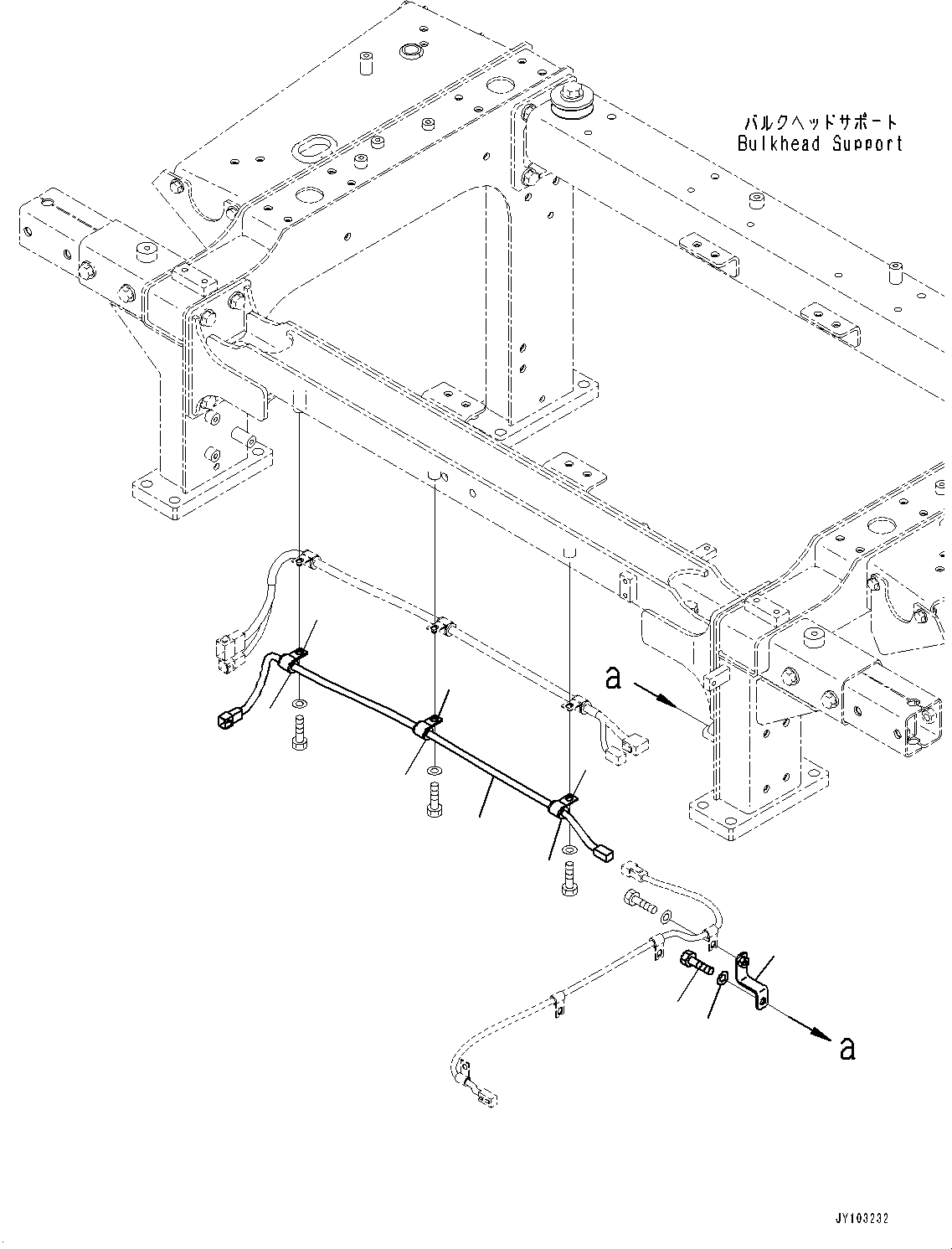 バルクヘッドサポート
Bulkhead Support

a

a

JY103232