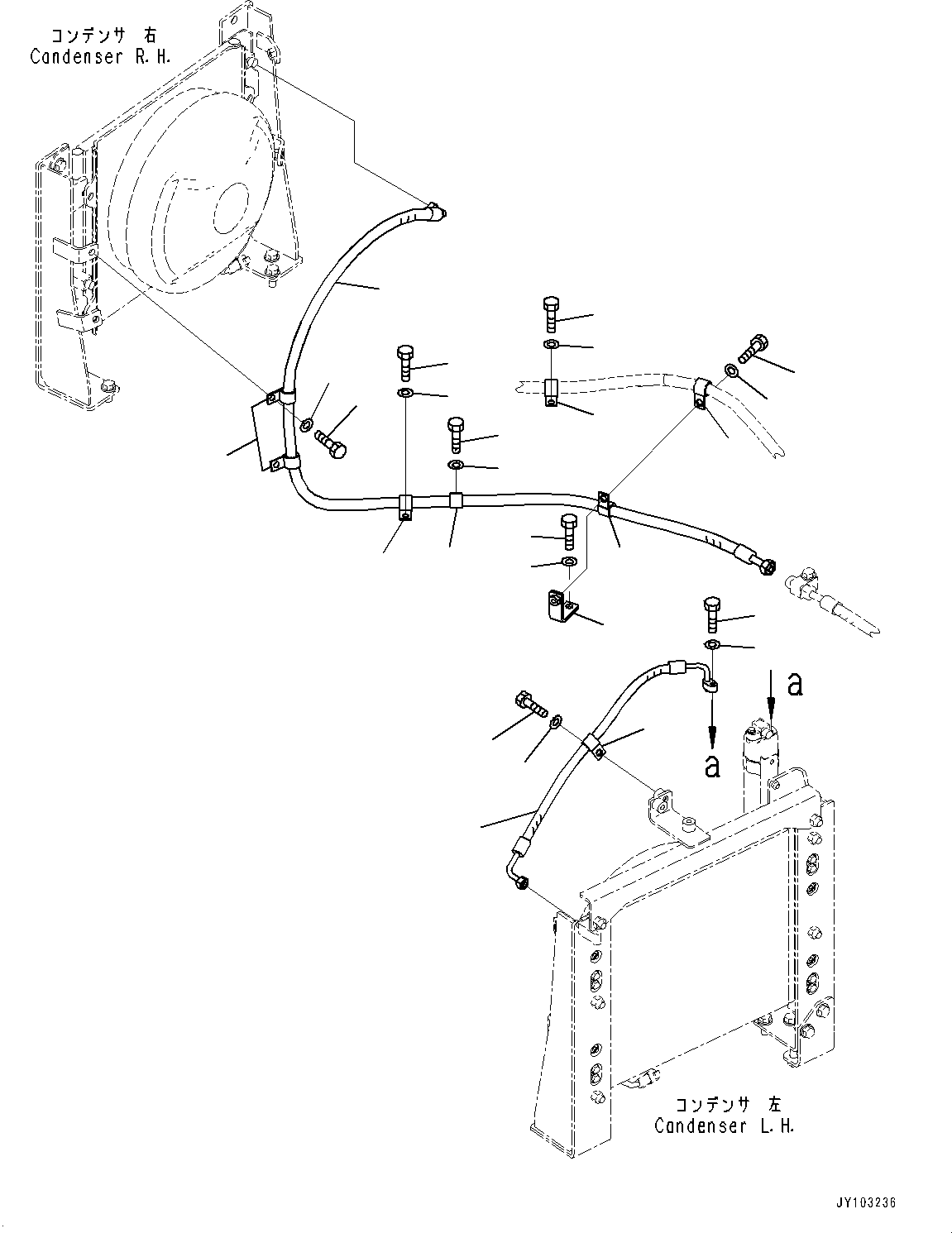 コンデンサ 右
Candenser R.H.

a

a

コンデンサ 左
Candenser L.H.

JY103236