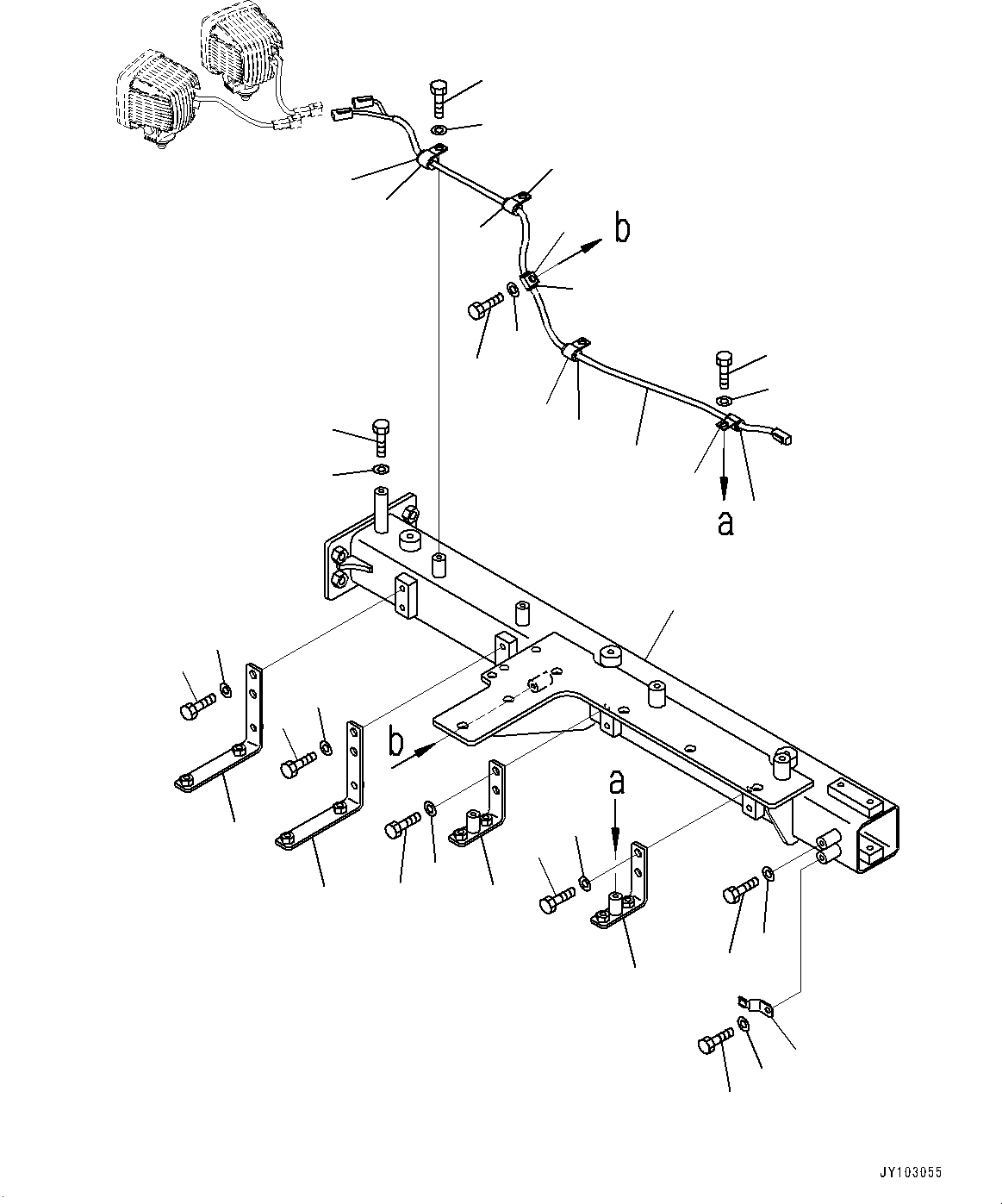 b
a
b
a
JY103055