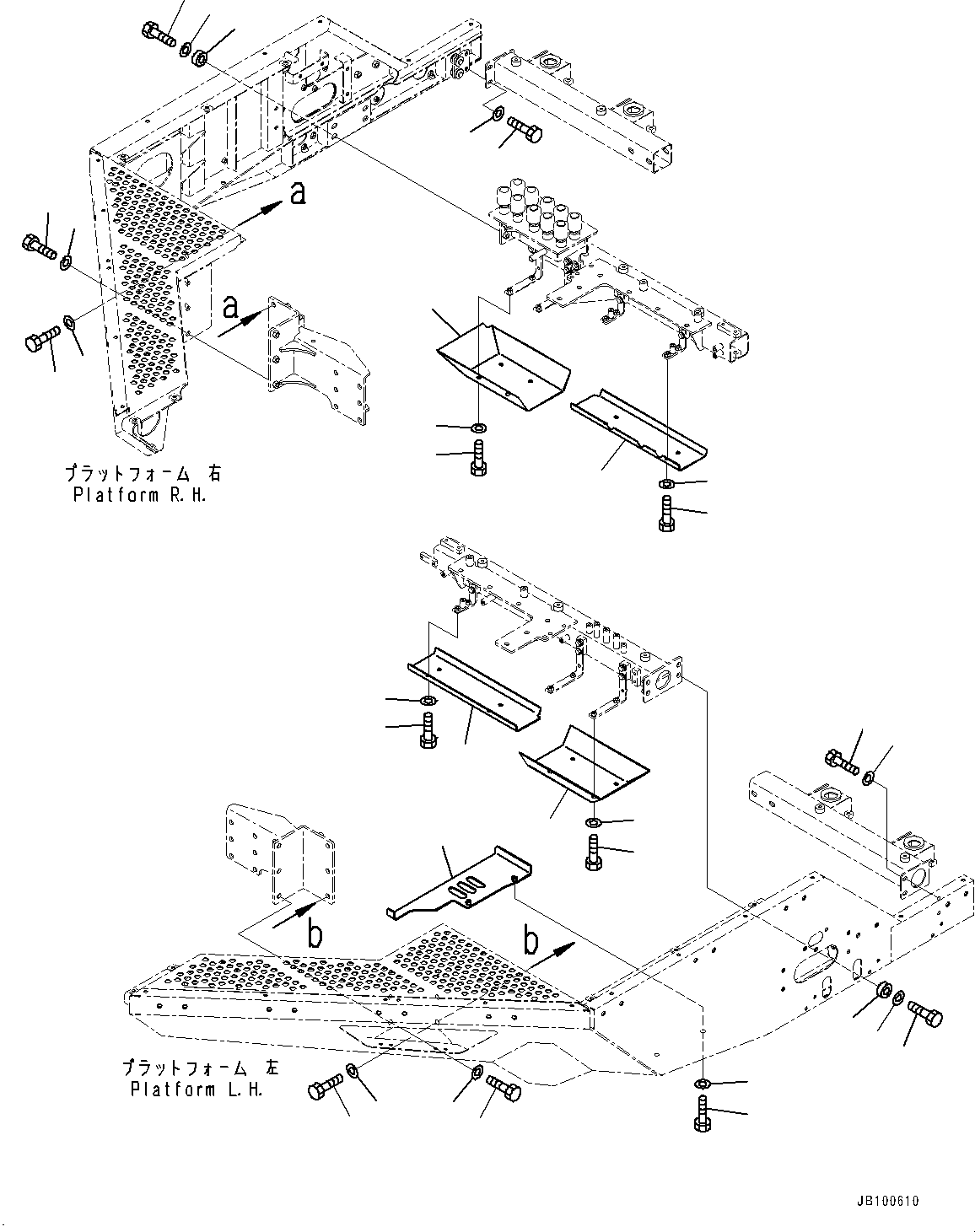 a

a

プラットフォーム 右
Platform R.H.

b

b

プラットフォーム 左
Platform L.H.

JB100610