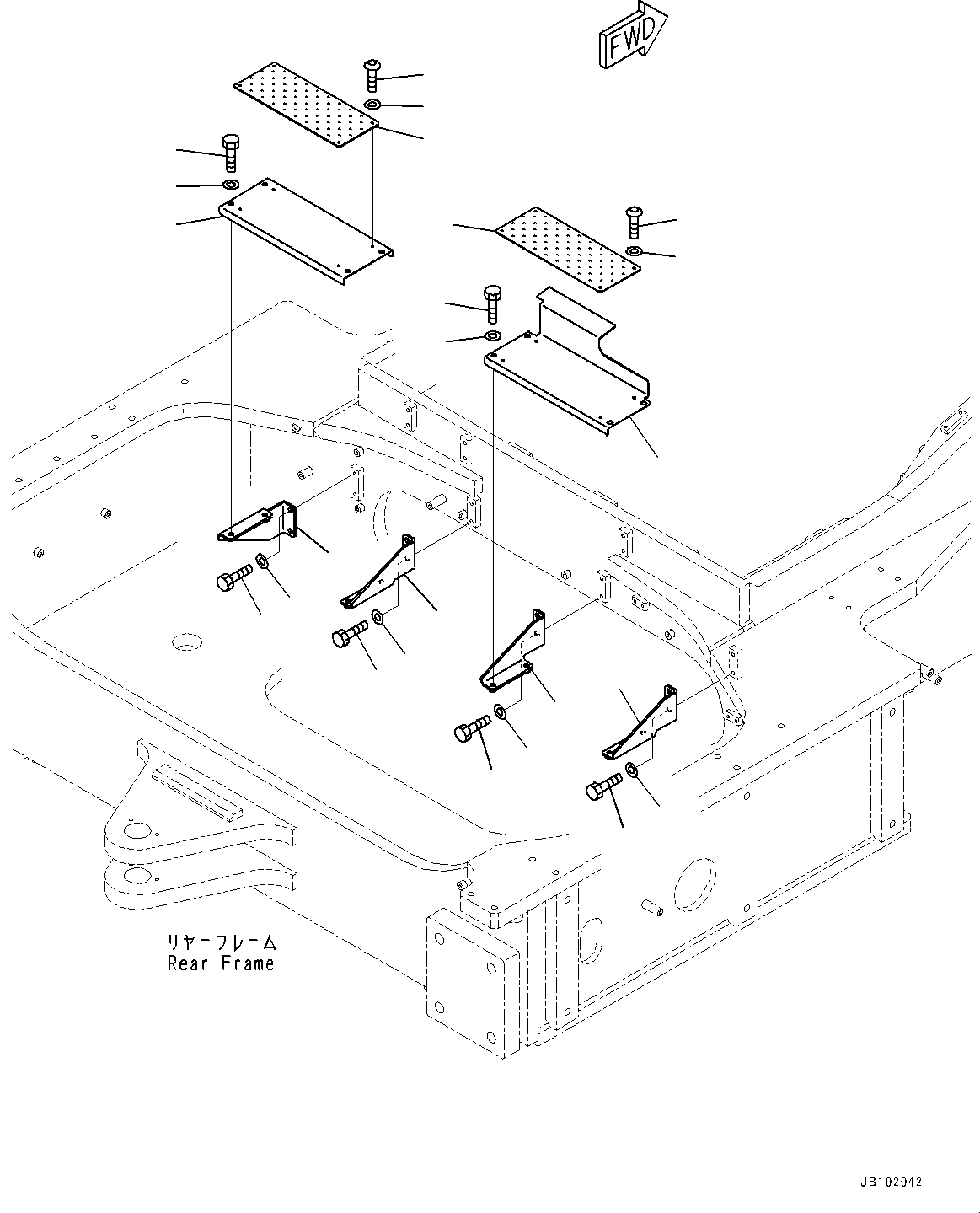 FWD

リヤーフレーム
Rear Frame

JB102042