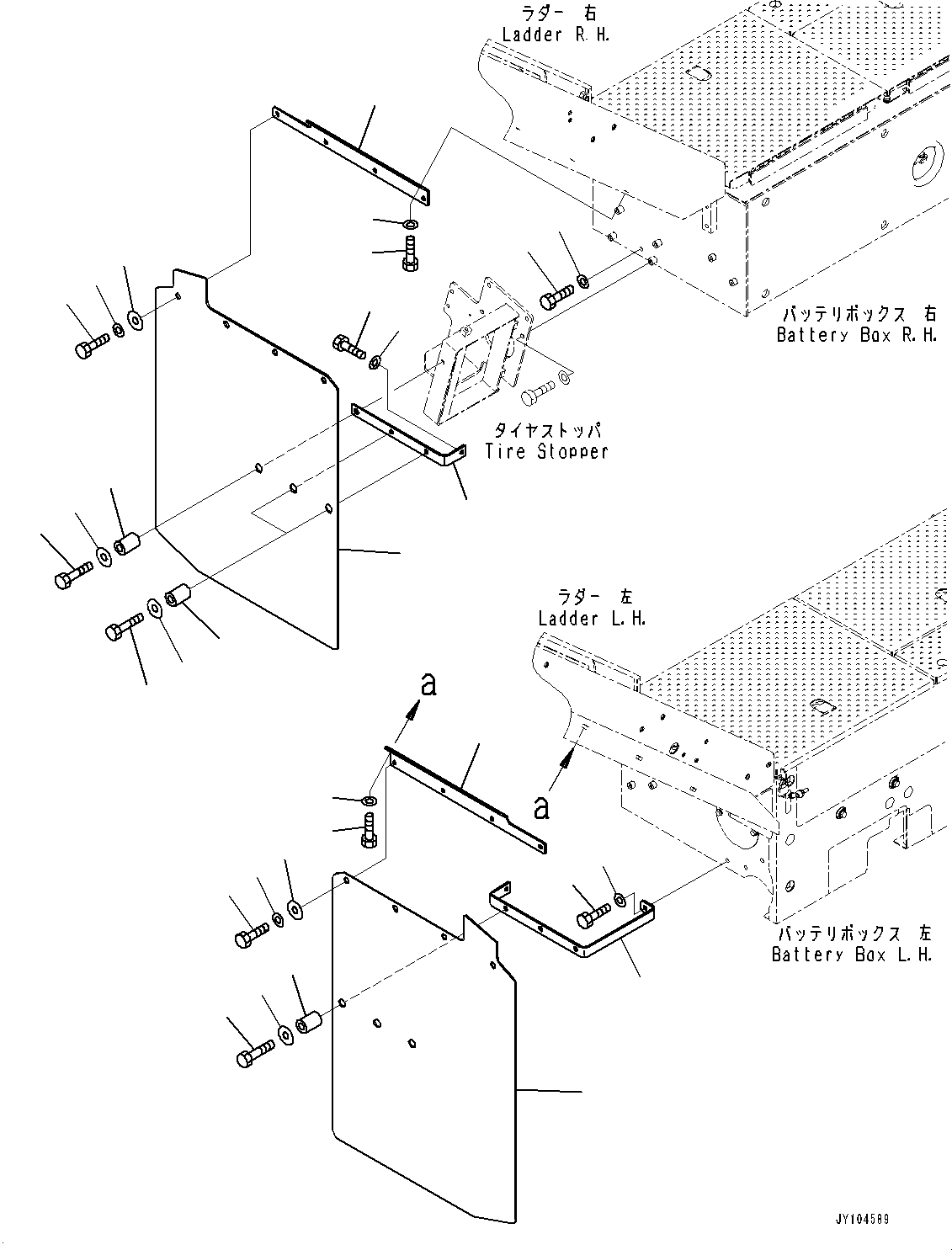 ラダー 右
Ladder R.H.

バッテリボックス 右
Battery Box R.H.

タイヤストッパ
Tire Stopper

ラダー 左
Ladder L.H.

a

a

バッテリボックス 左
Battery Box L.H.

JY104589