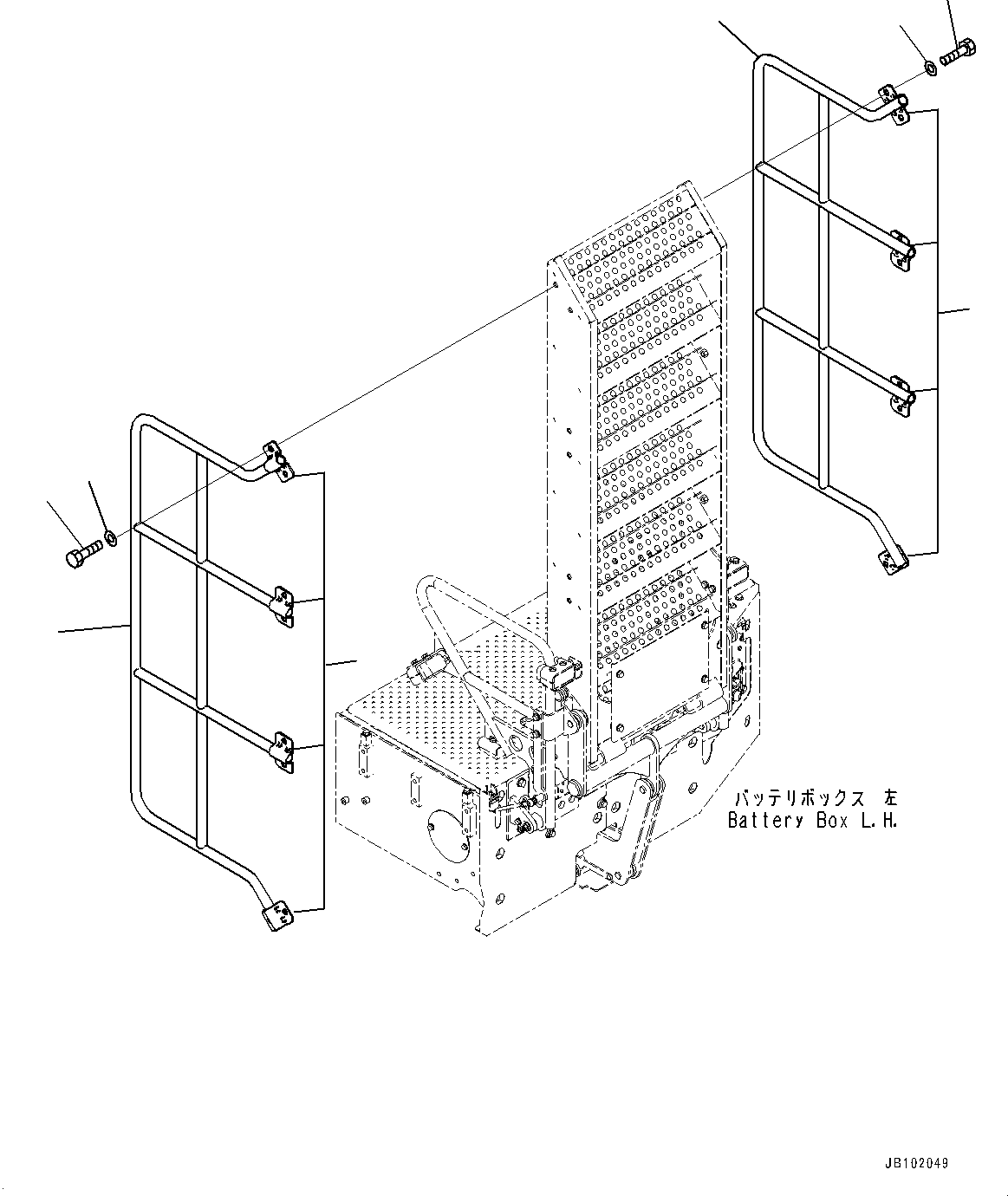 バッテリボックス 左
Battery Box L.H.

JB102049