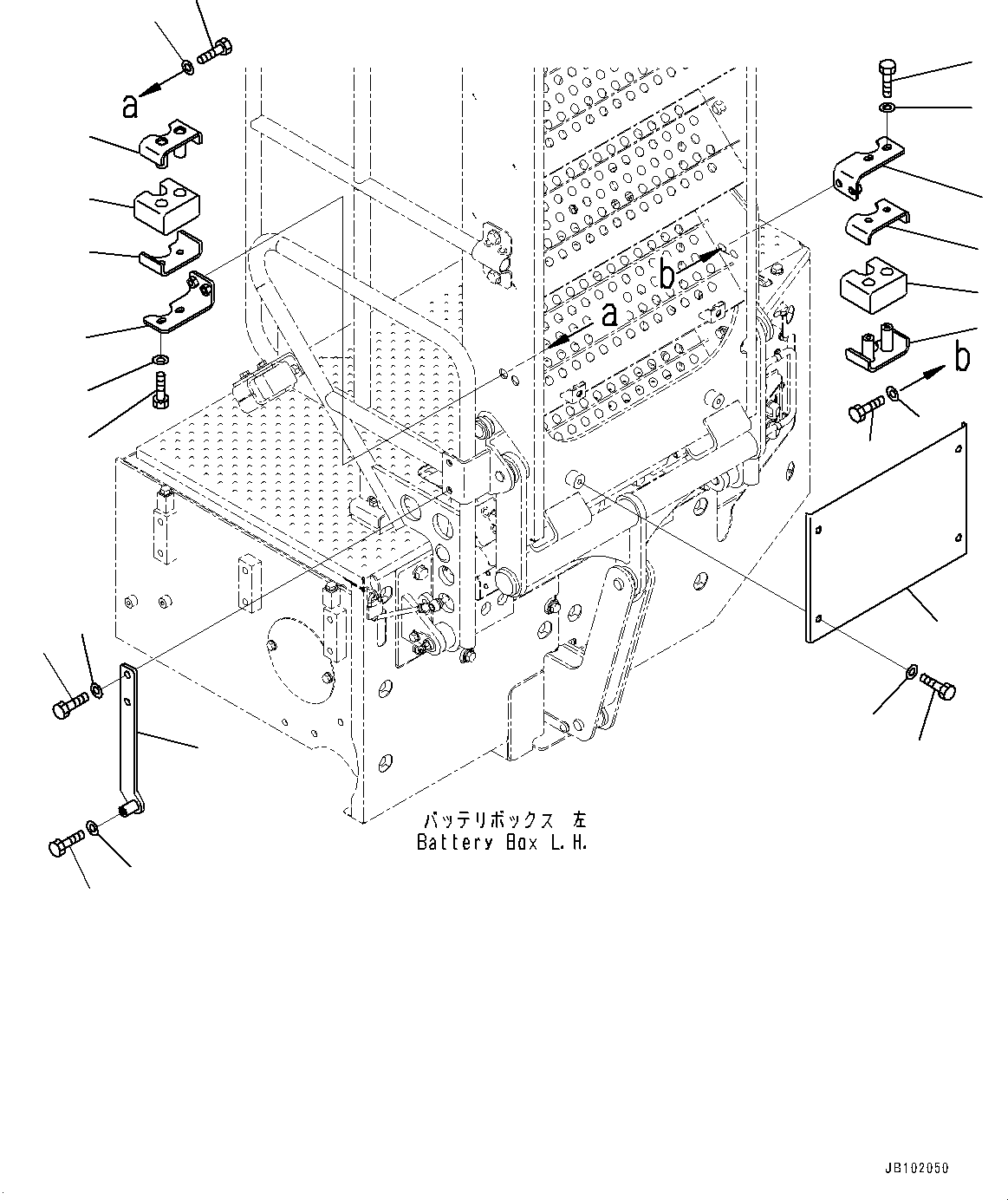 a

b

a

b

バッテリボックス 左
Battery Box L.H.

JB102050