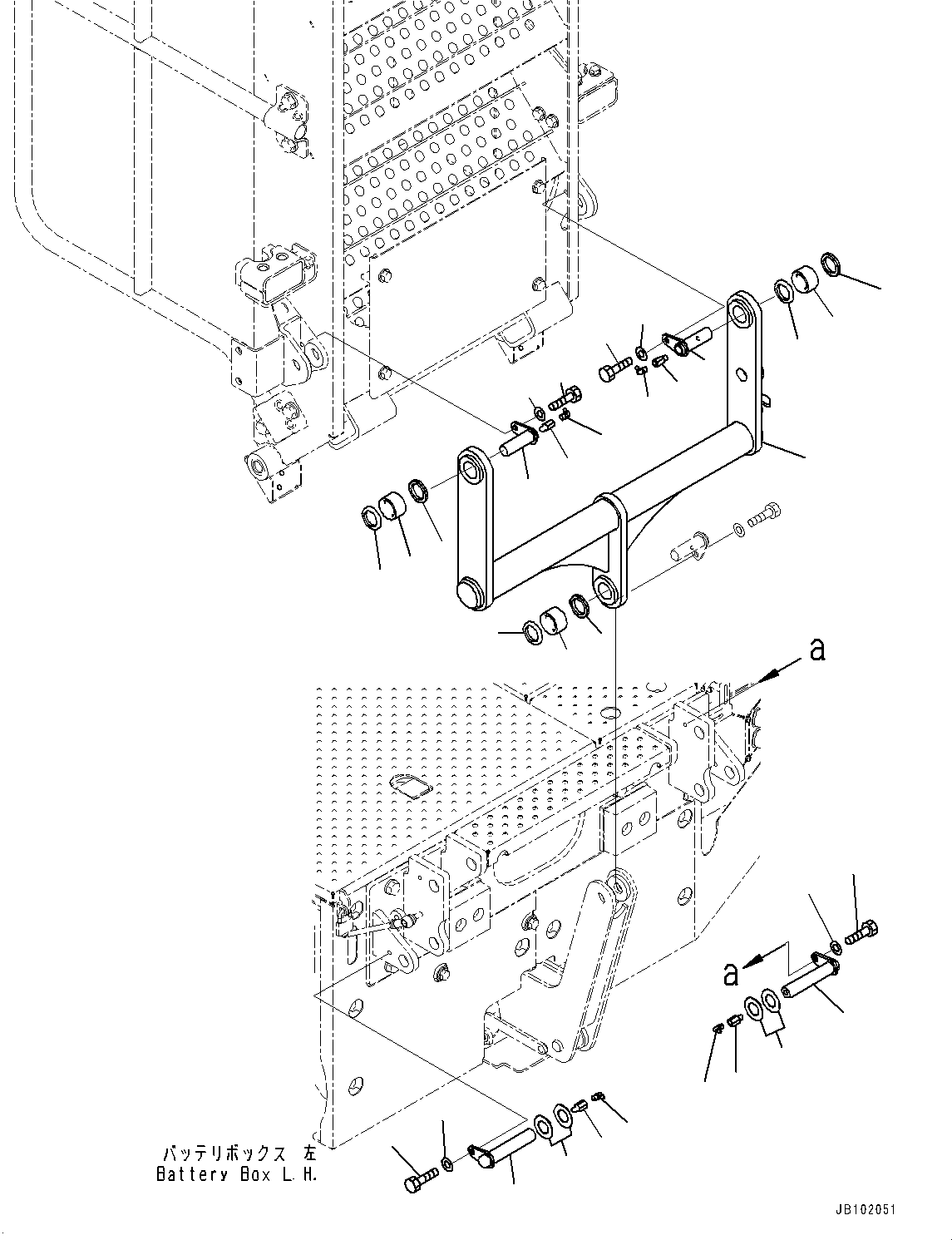 a

a

バッテリボックス 左
Battery Box L.H.

JB102051