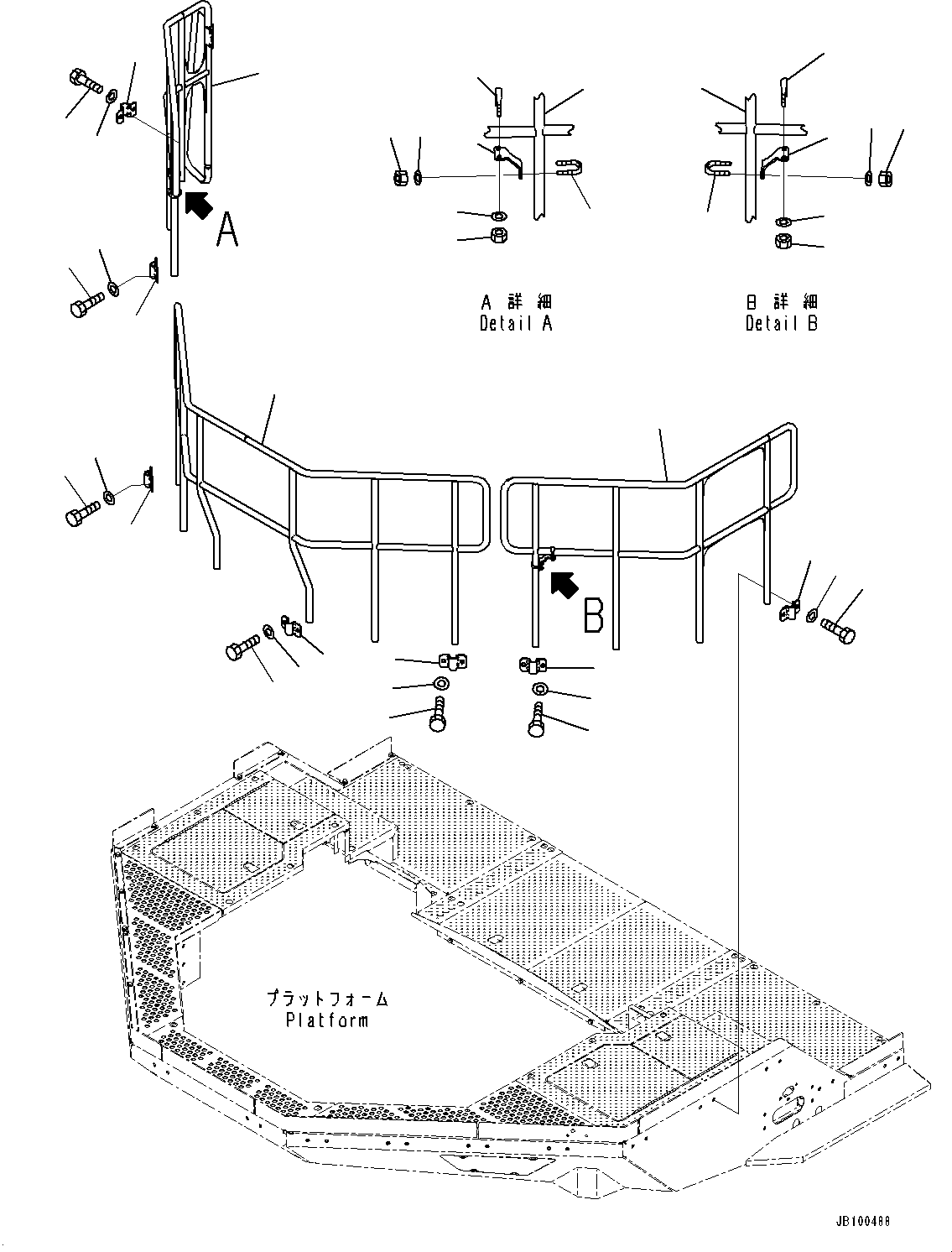 A

A 詳 細
Detail A

B 詳 細
Detail B

B

プラットフォーム
Platform

JB100488