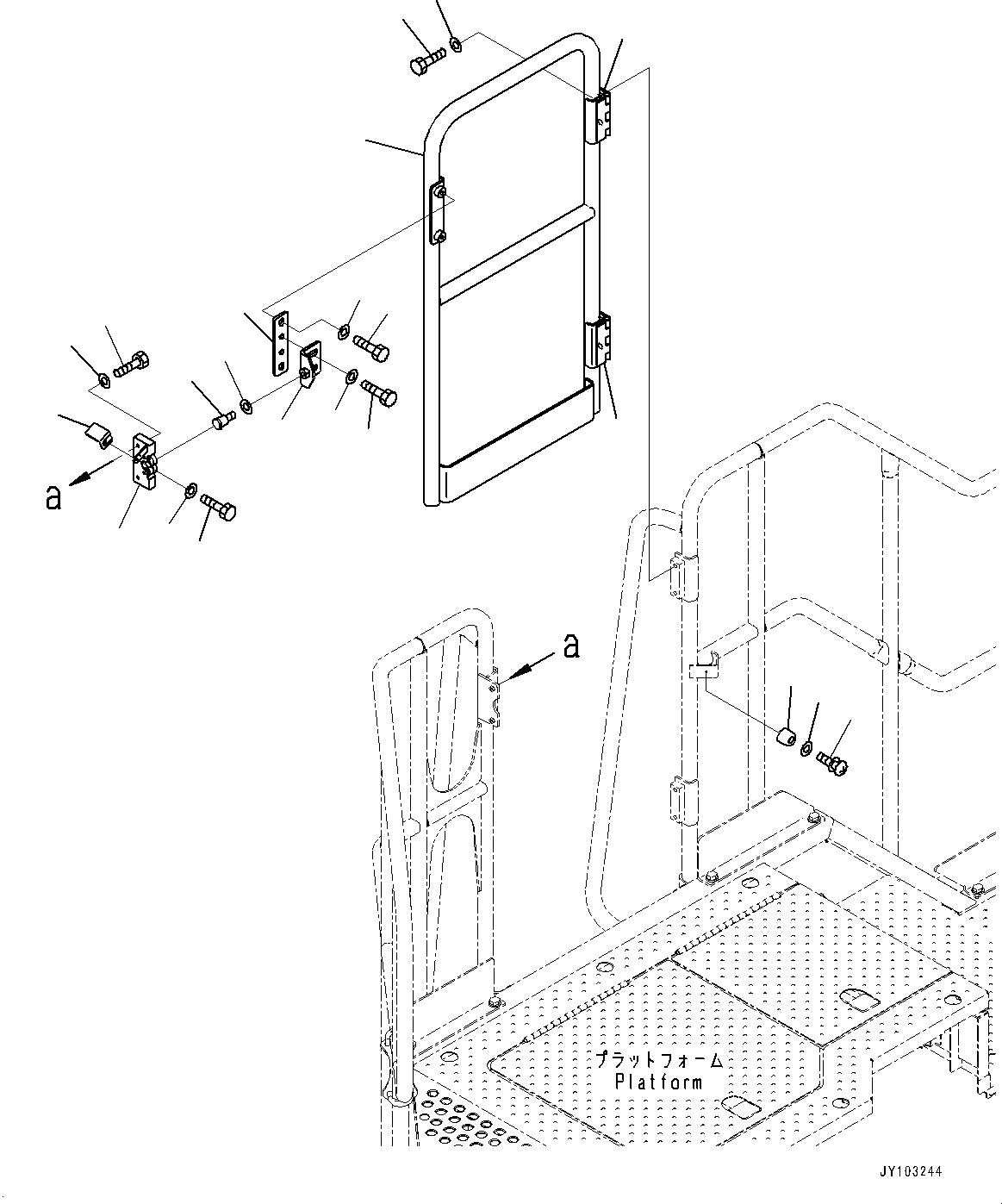 a

a

プラットフォーム
Platform

JY103244