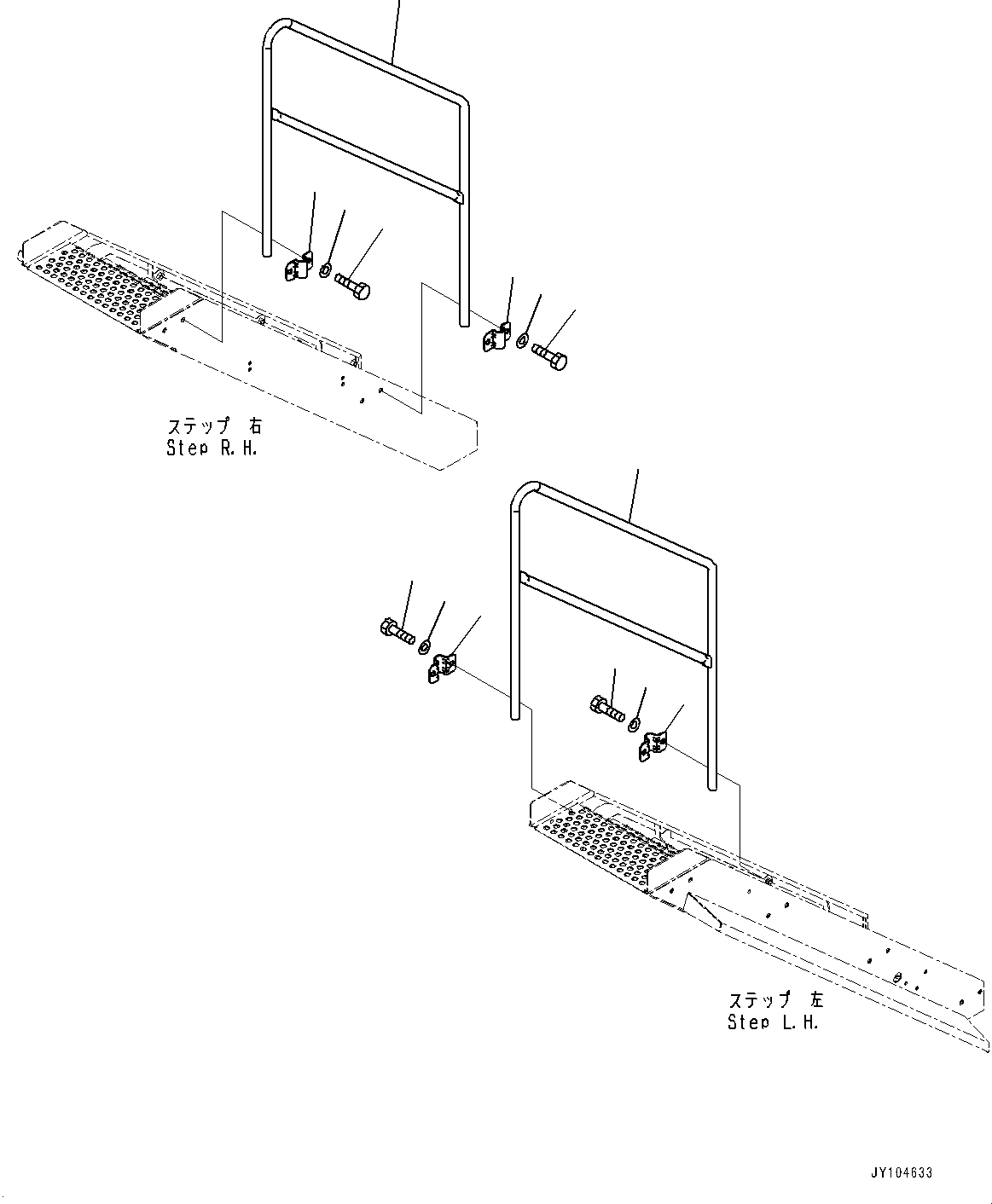 ステップ 右
Step R.H.

ステップ 左
Step L.H.

JY104633