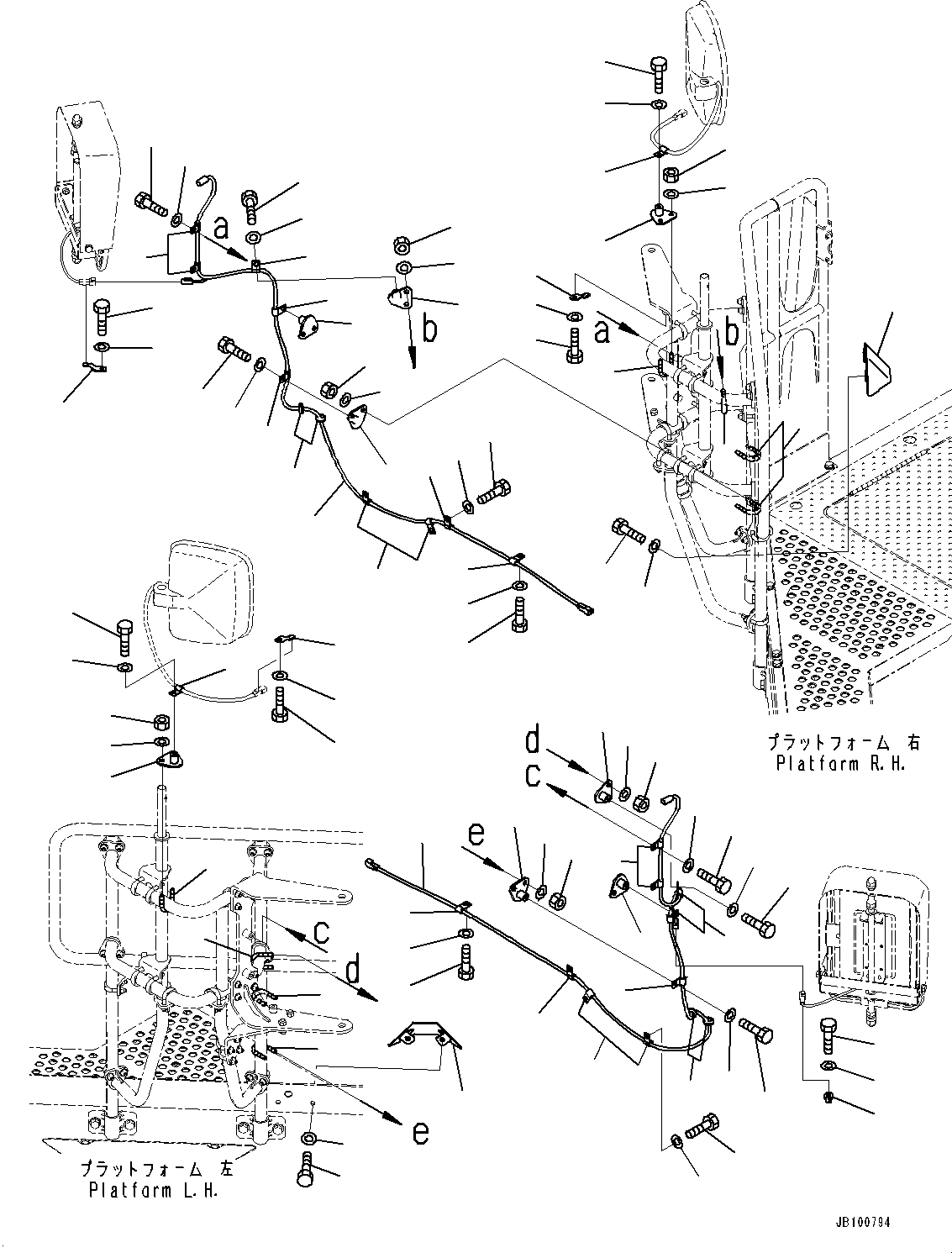 a
b
a
b
プラットフォーム 右
Platform R.H.
d
c
e
c
d
e
プラットフォーム 左
Platform L.H.
JB100794