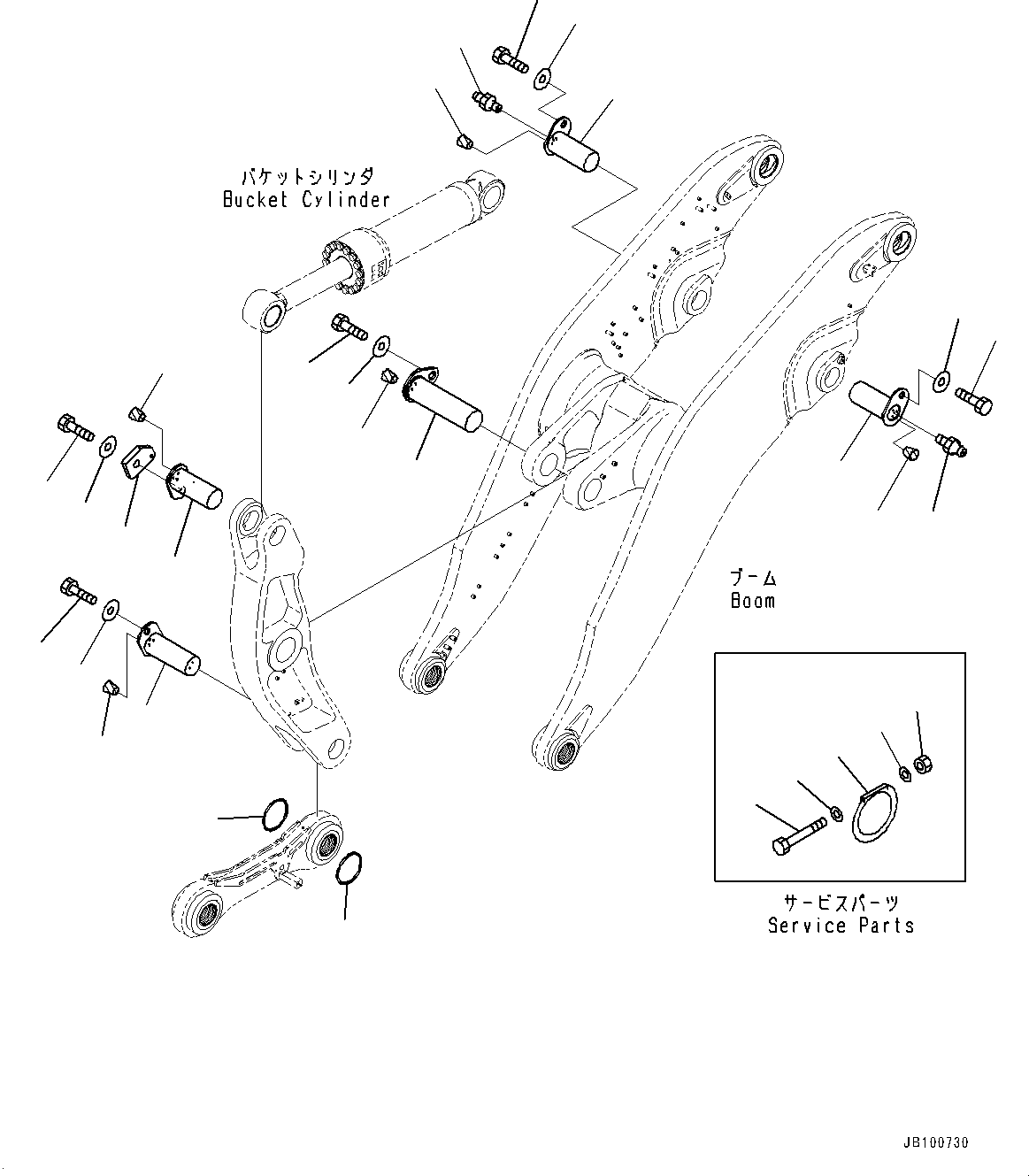 バケットシリンダ
Bucket Cylinder

ブーム
Boom

サービスパーツ
Service Parts

JB100730