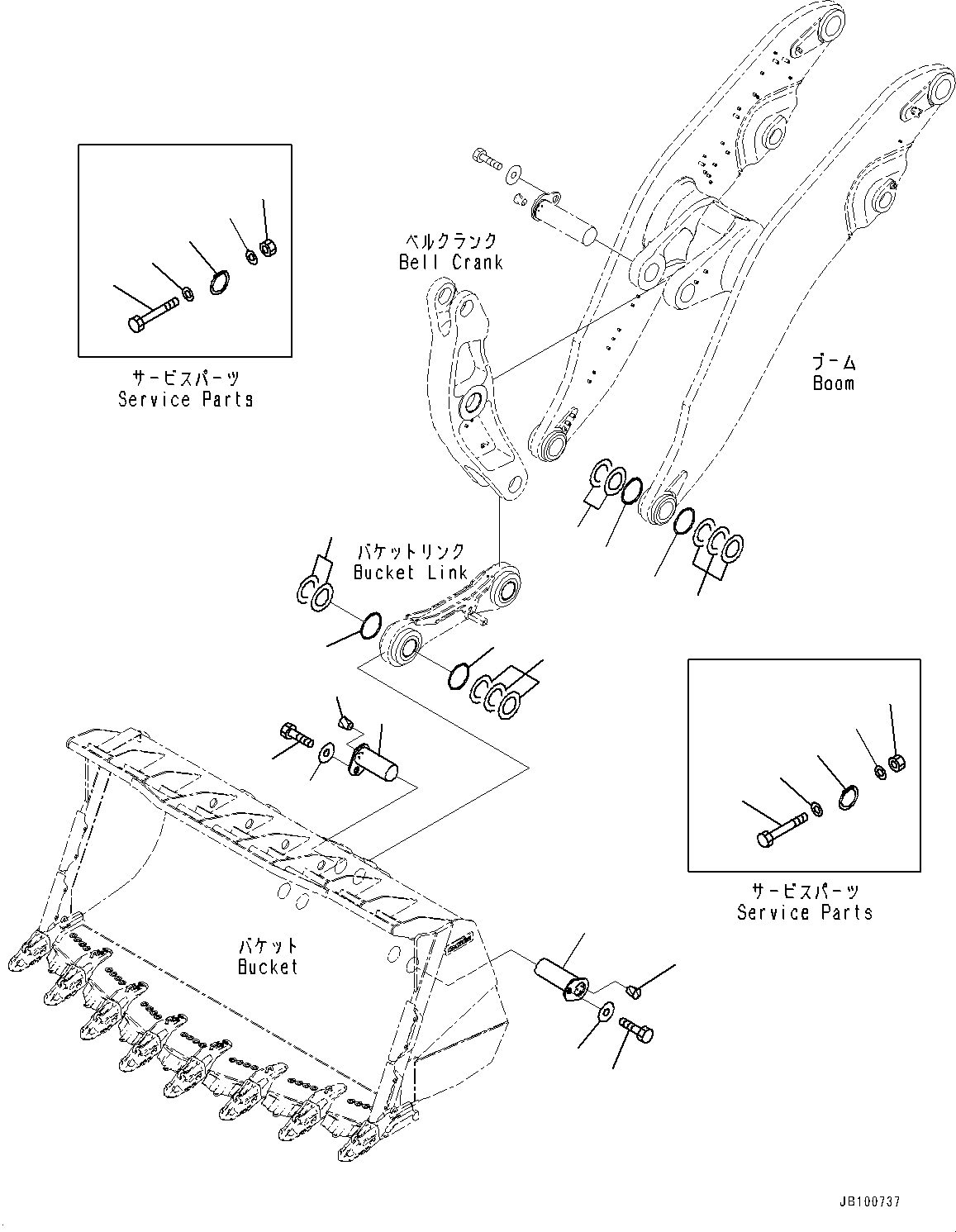 ベルクランク
Bell Crank

サービスパーツ
Service Parts

ブーム
Boom

バケットリンク
Bucket Link

サービスパーツ
Service Parts

バケット
Bucket

JB100737