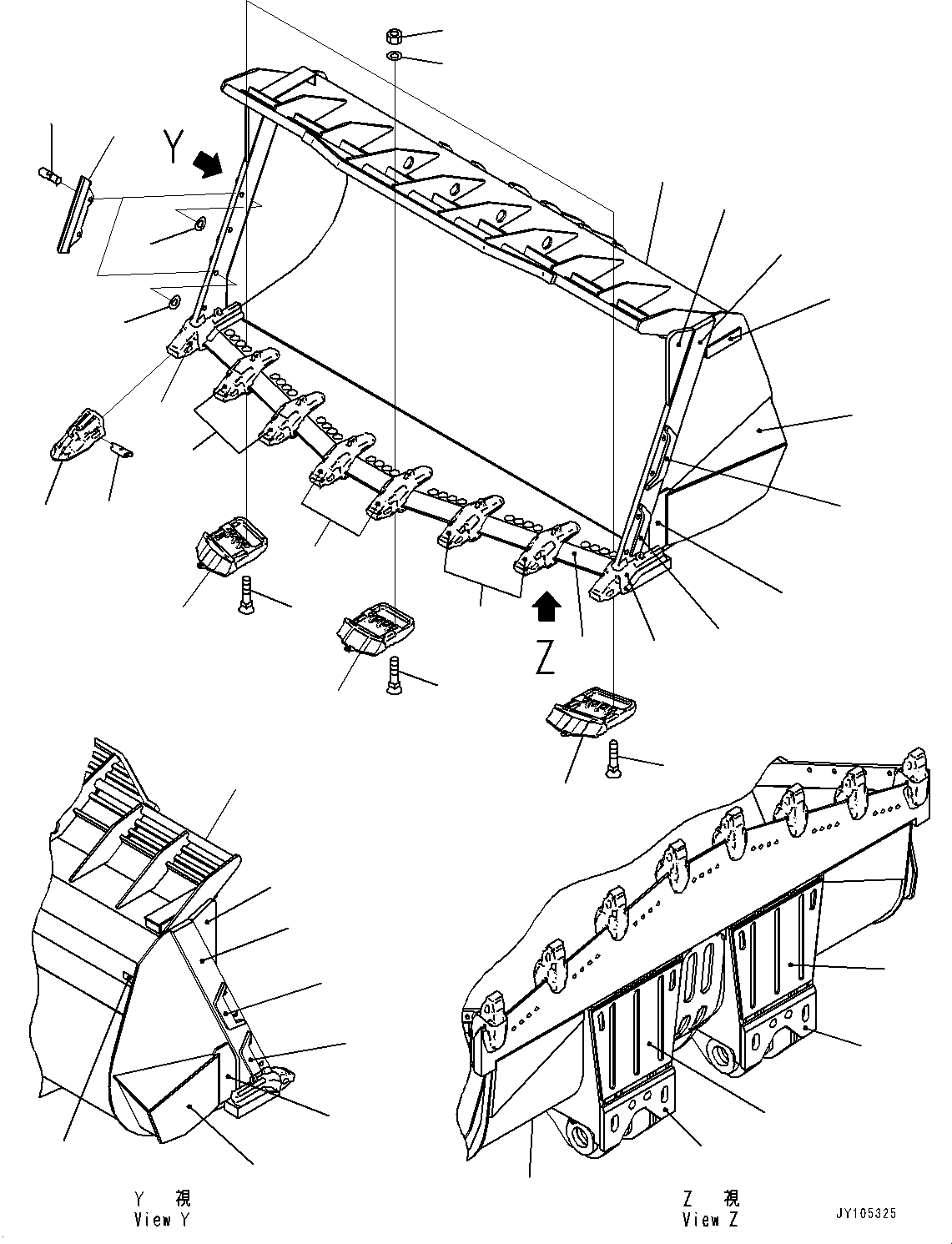 Y

Z

Y 視
View Y

Z 視
View Z

JY105325