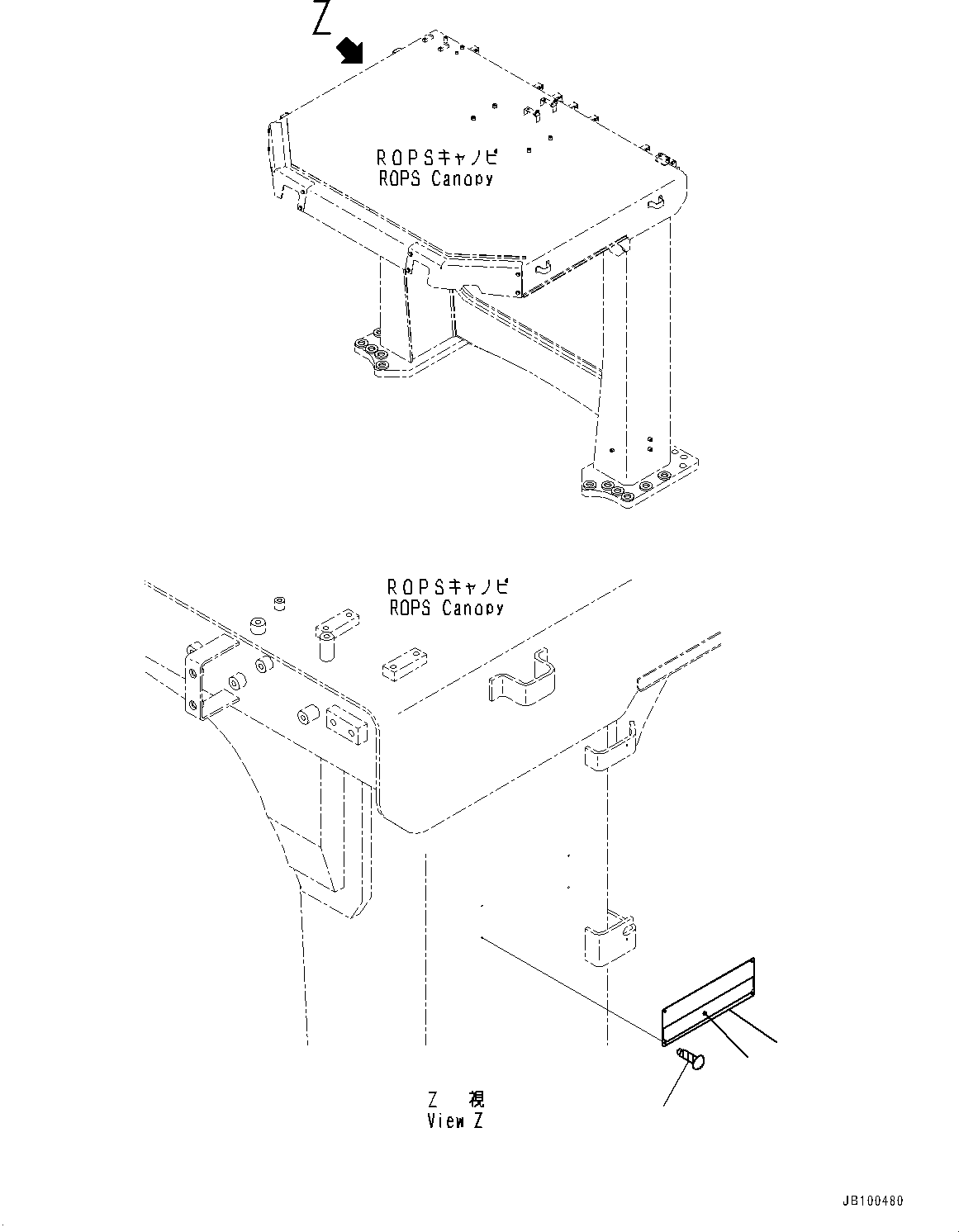 Z

ROPSキャノピ
ROPS Canopy

ROPSキャノピ
ROPS Canopy

Z 視
View Z

JB100480