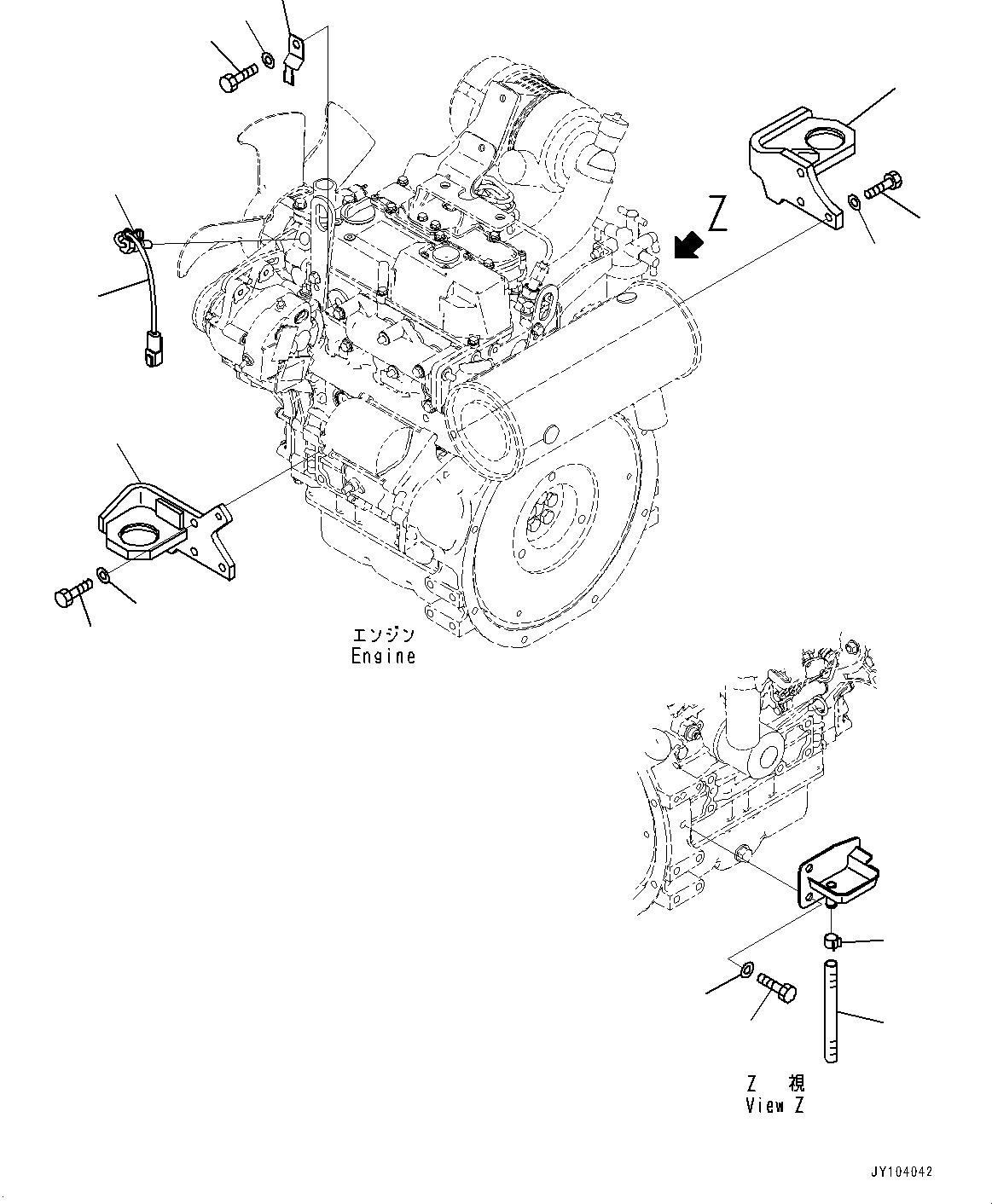 Z

エンジン
Engine

Z 視
View Z

JY104042