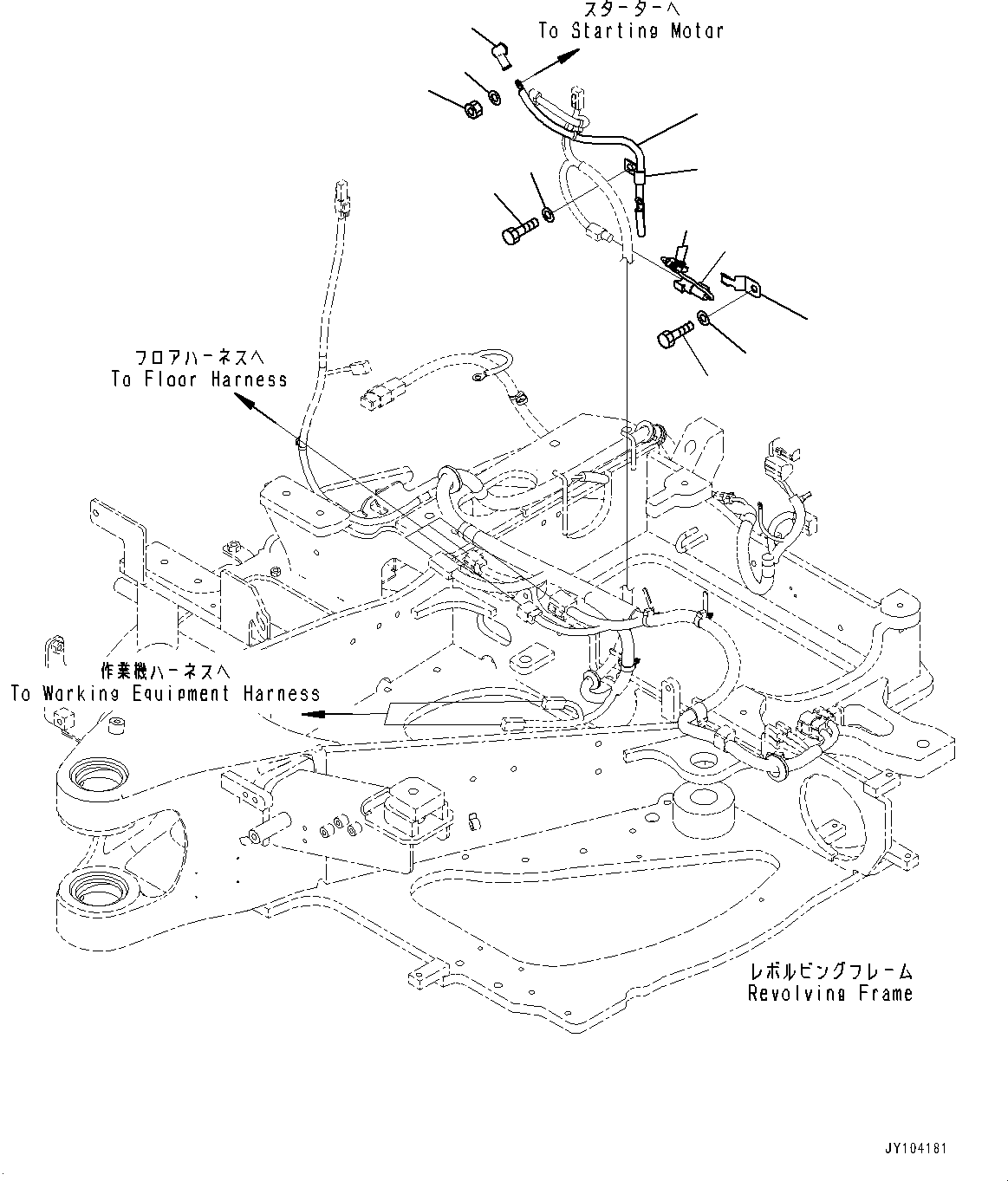 スターターへ
To Starting Motor

フロアハーネスへ
To Floor Harness

作業機ハーネスへ
To Working Equipment Harness

レボルビングフレーム
Revolving Frame

JY104181