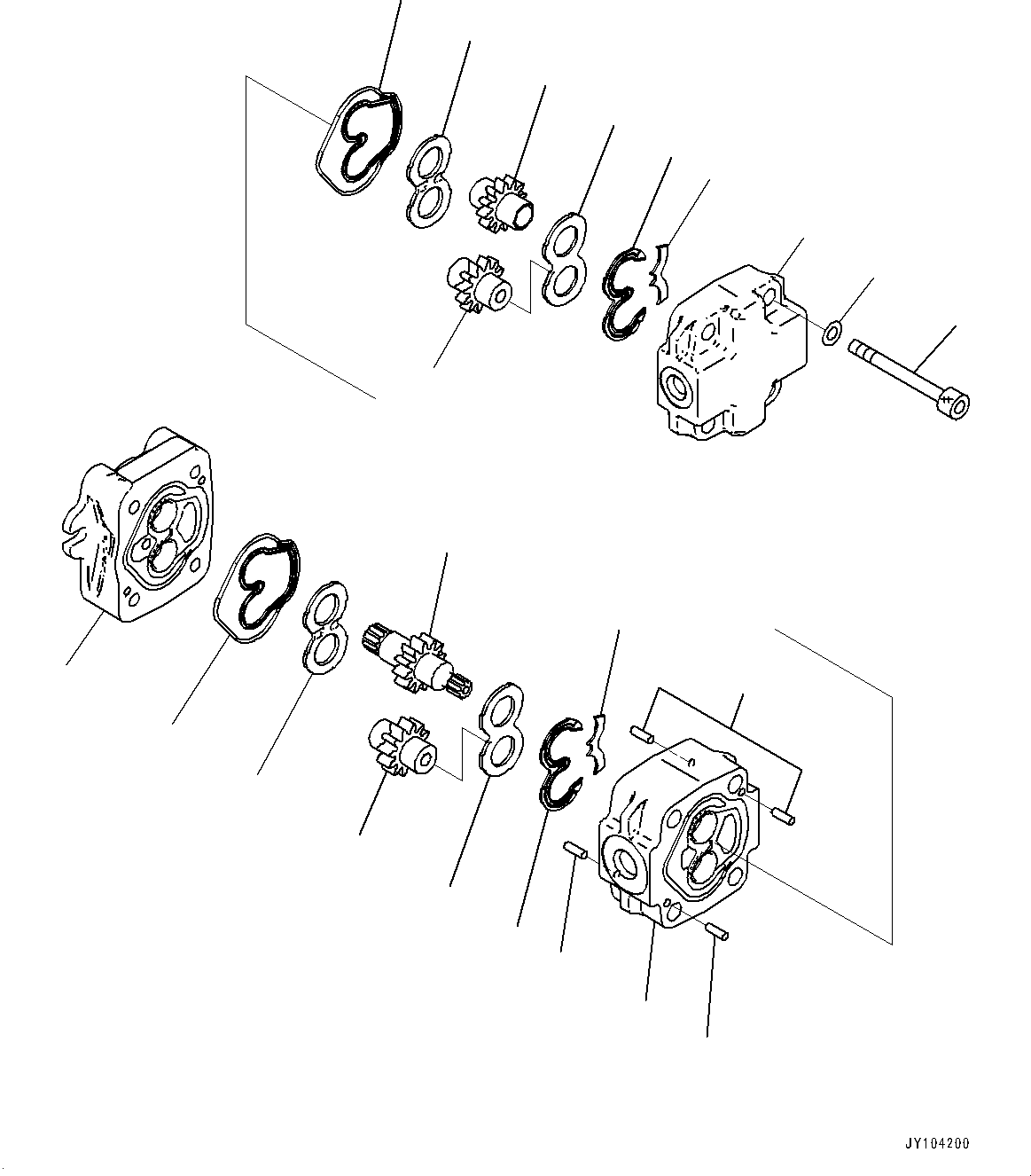 JY104200