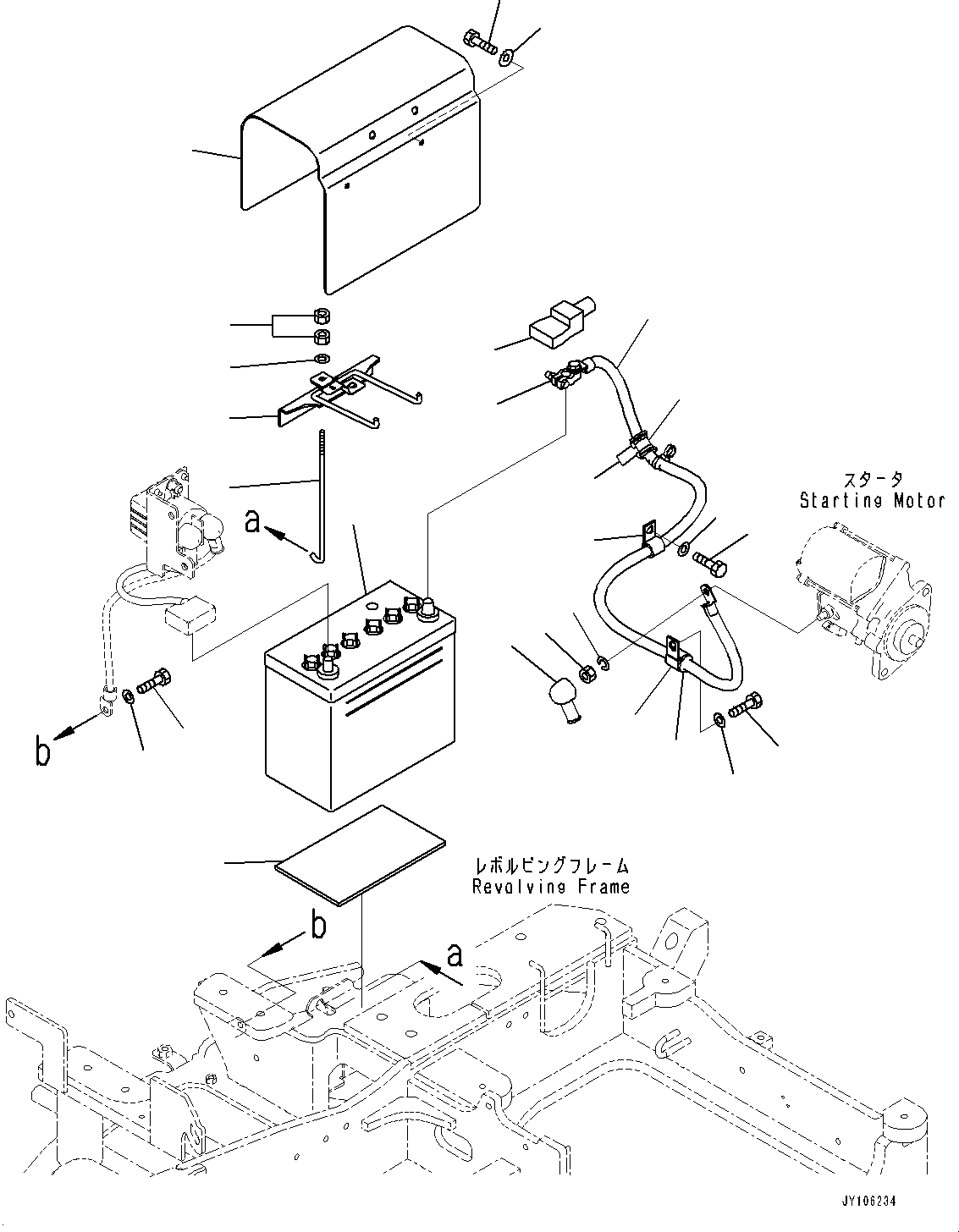 スタータ
Starting Motor

a

b

レボルビングフレーム
Revolving Frame

b

a

JY106234