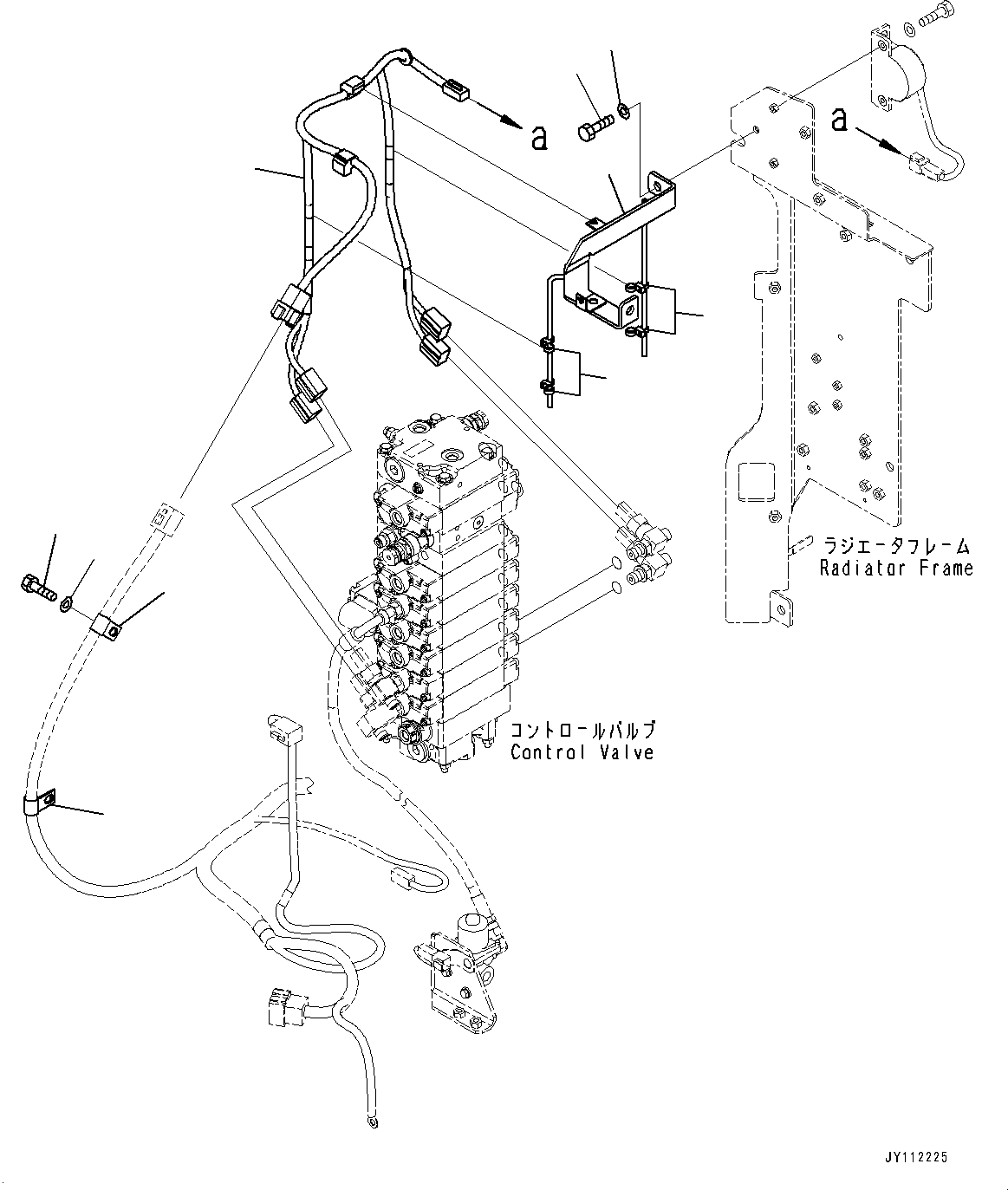 a

a

ラジエータフレーム
Radiator Frame

コントロールバルブ
Control Valve

JY112225