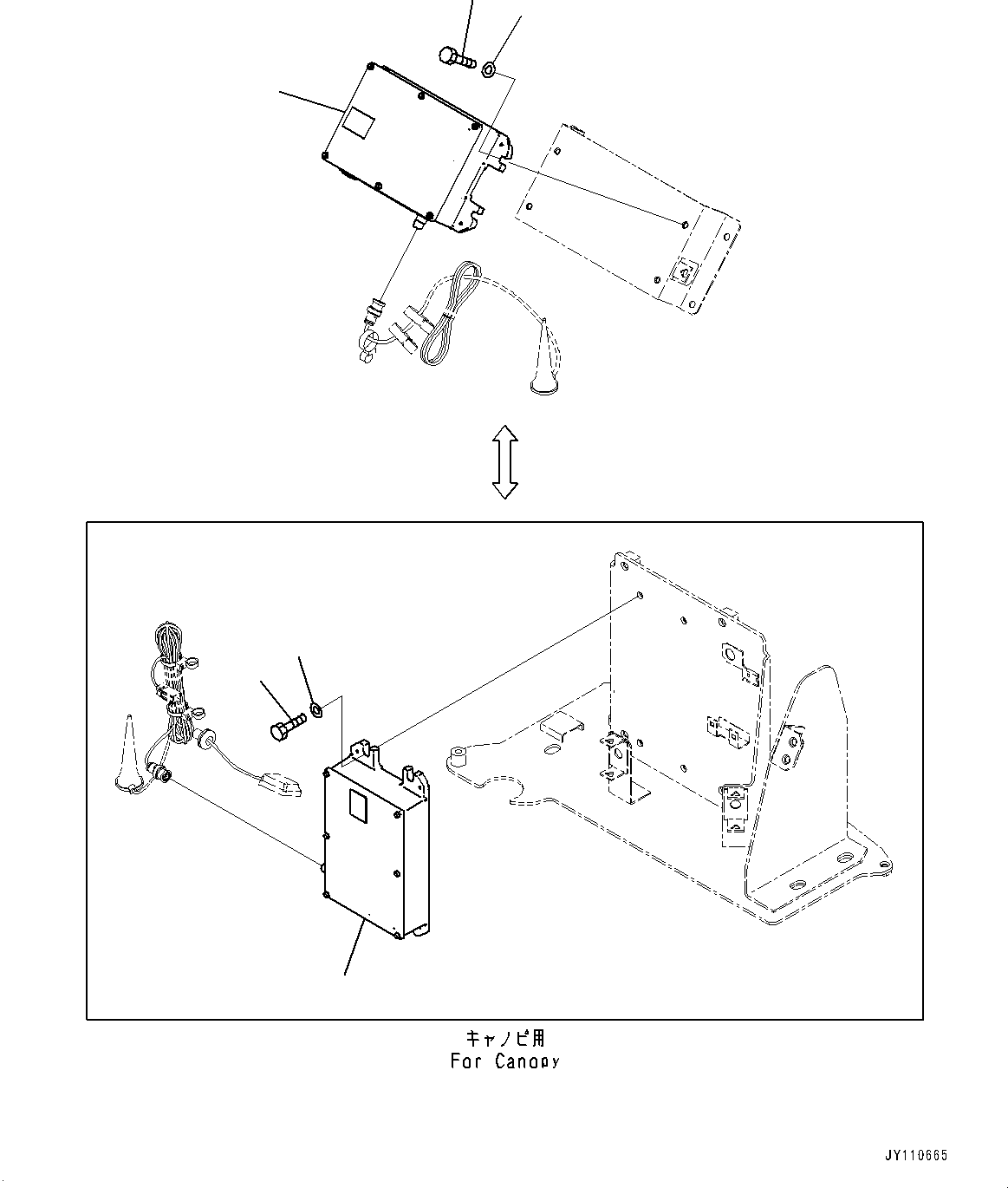 キャノピ用
For Canopy

JY110665