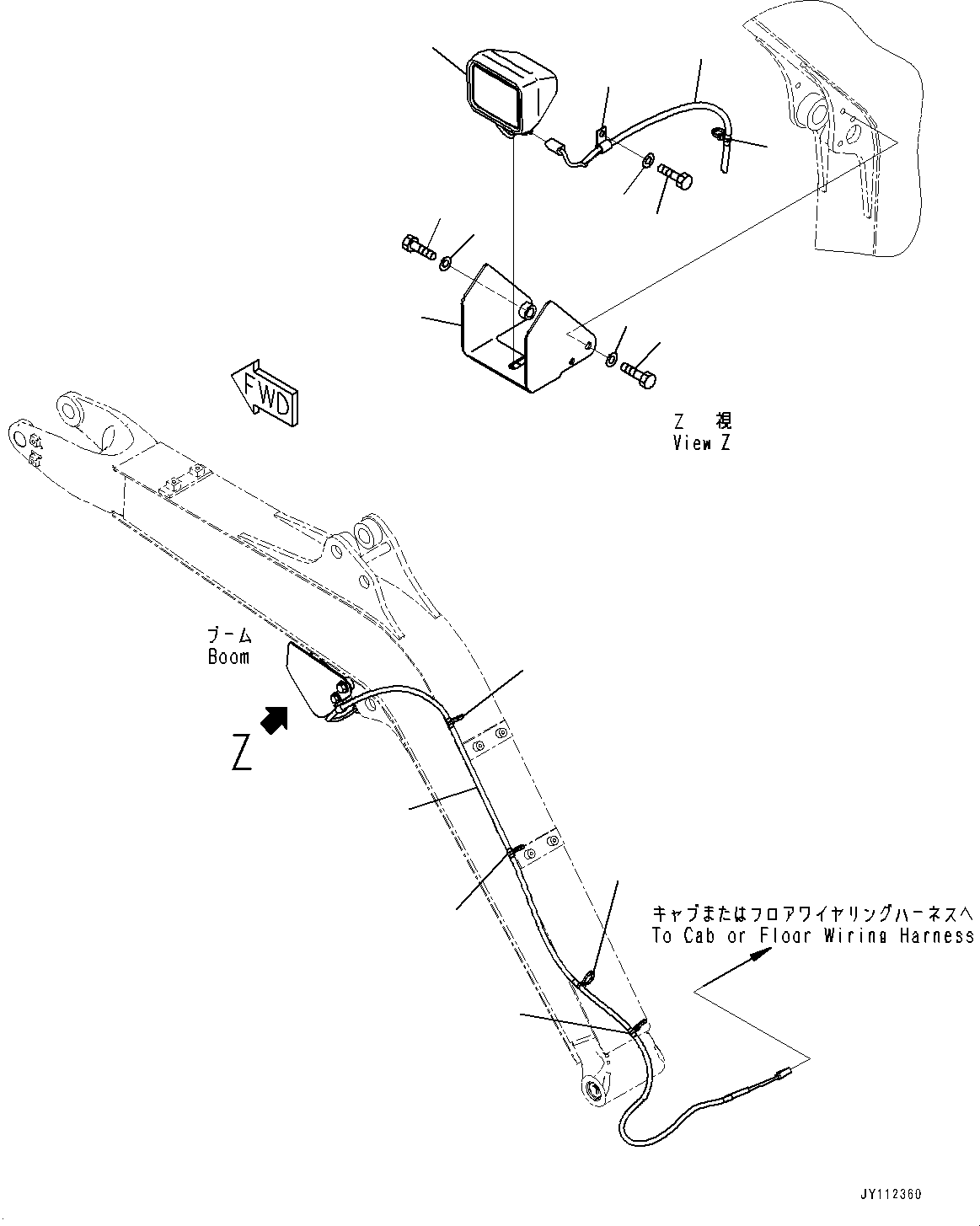 FWD

Z 視
View Z

ブーム
Boom

Z

キャブまたはフロアワイヤリングハーネスへ
To Cab or Floor Wiring Harness

JY112360