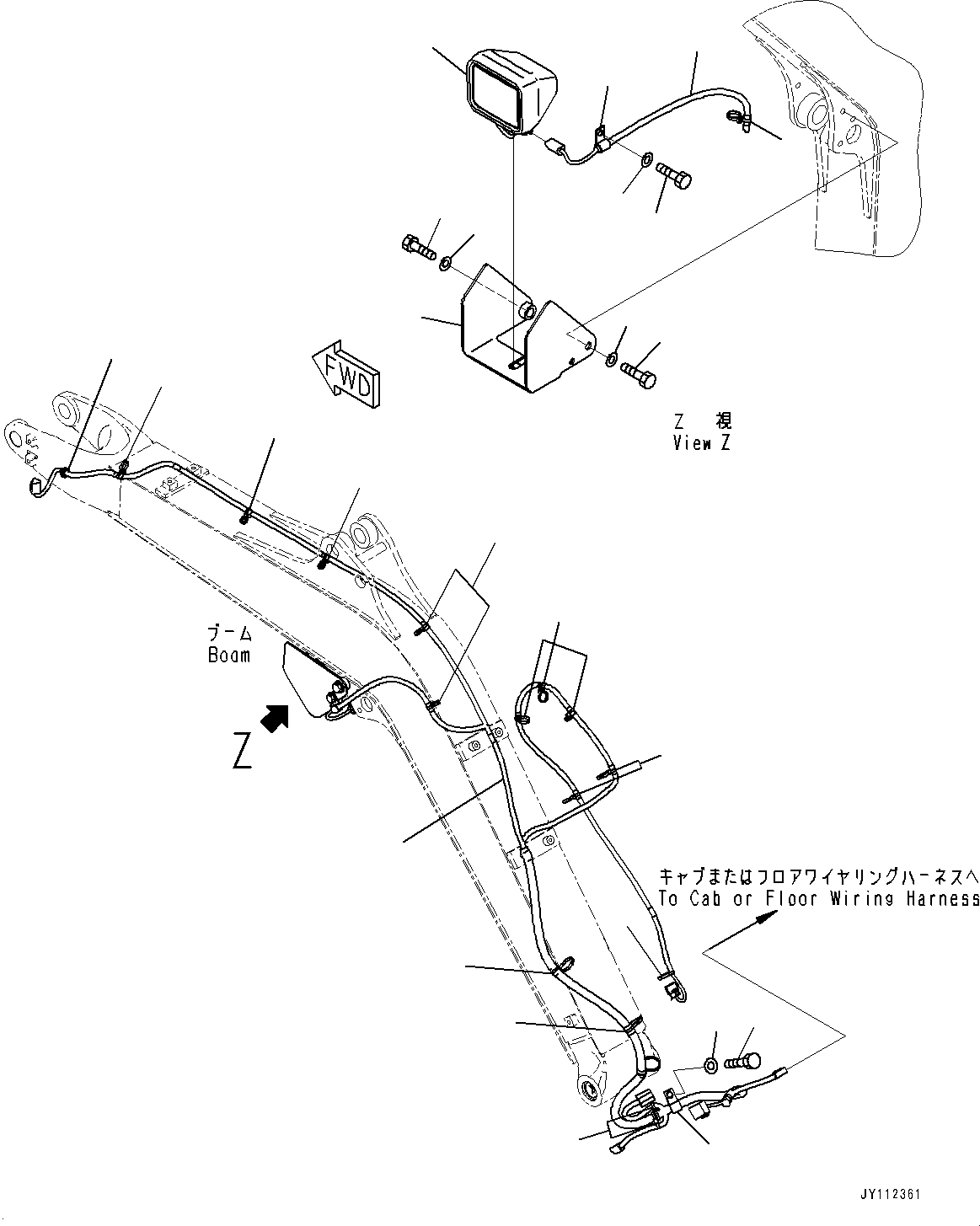 FWD

Z 視
View Z

ブーム
Boom

Z

キャブまたはフロアワイヤリングハーネスへ
To Cab or Floor Wiring Harness

JY112361