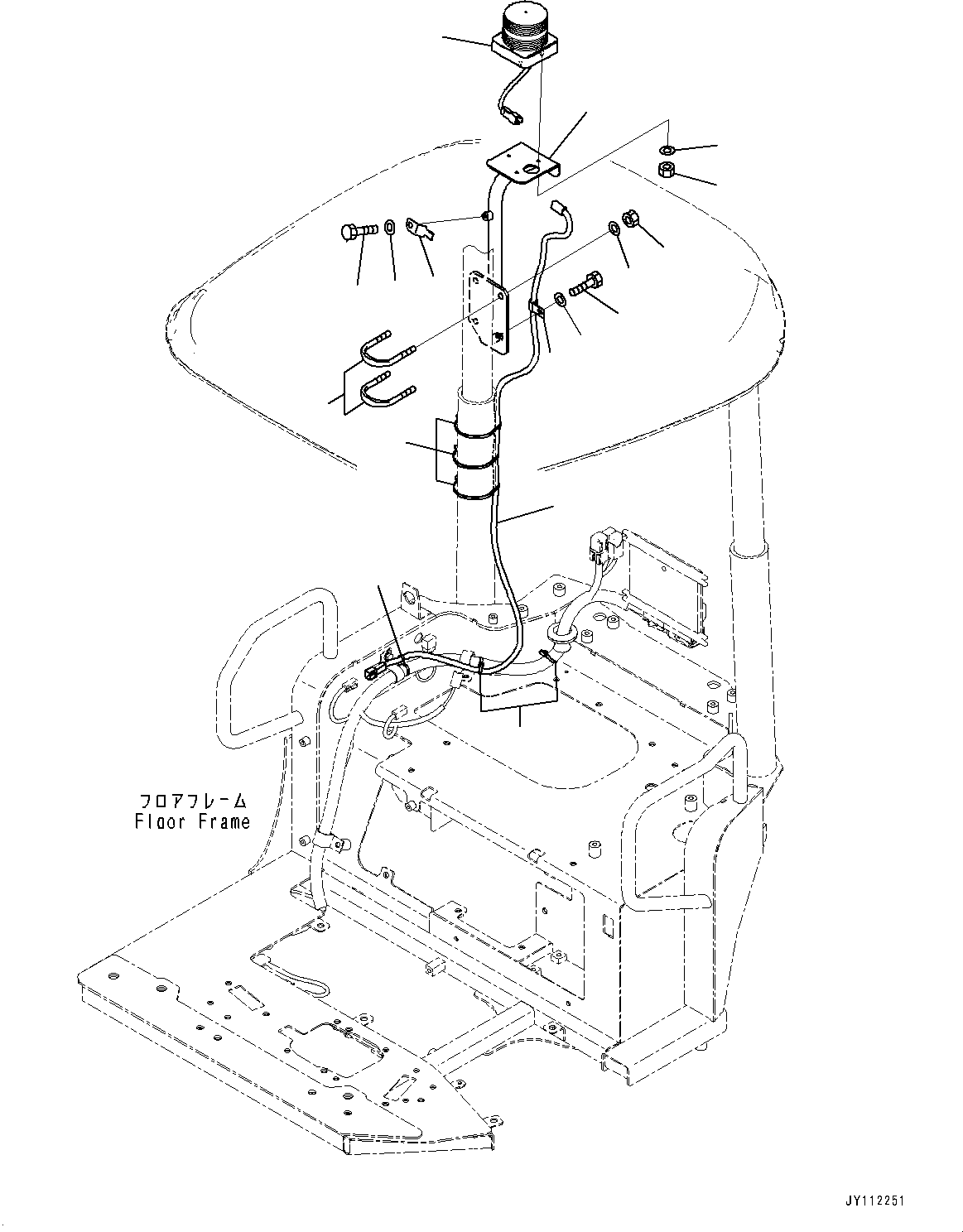 フロアフレーム
Floor Frame

JY112251