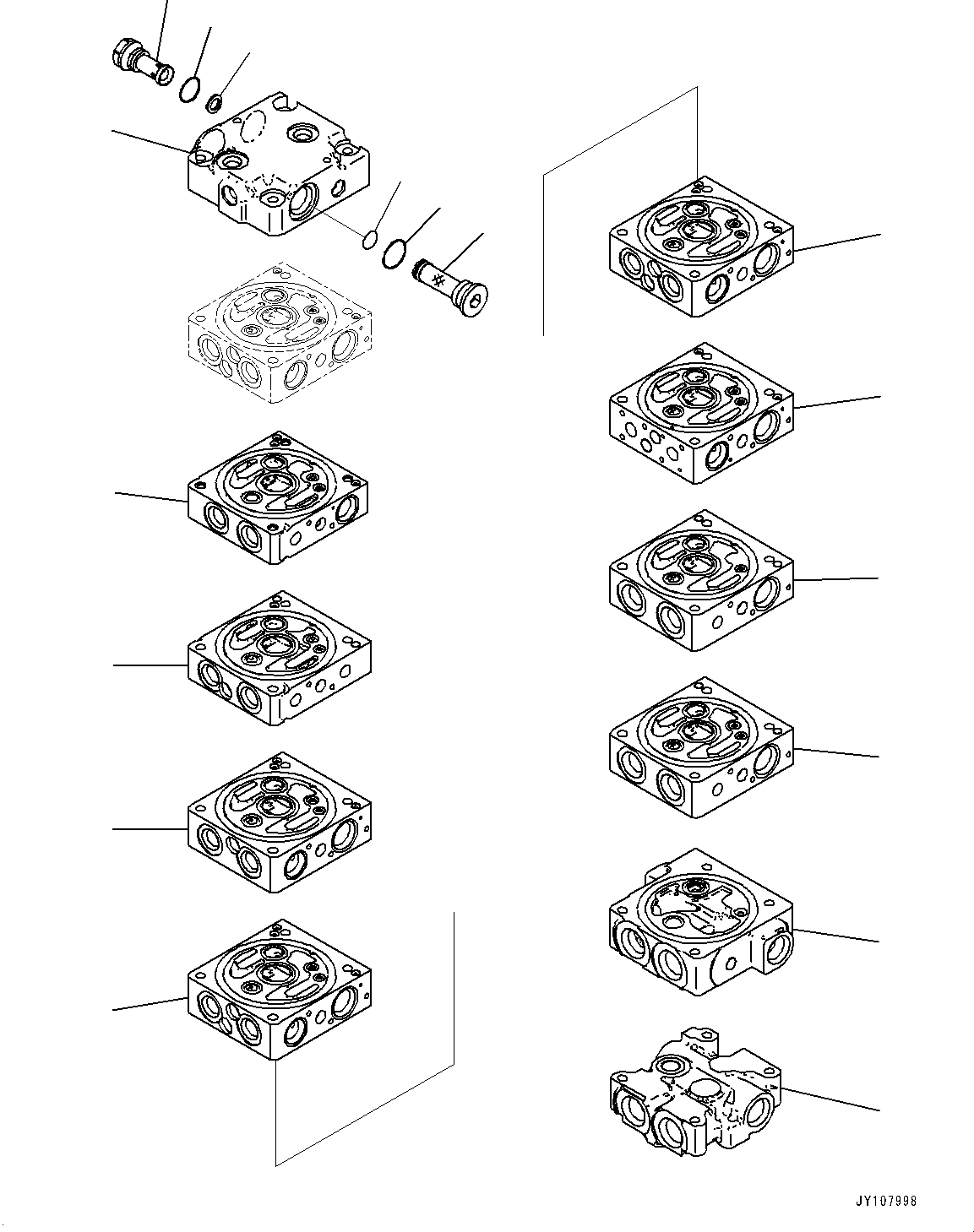 JY107998