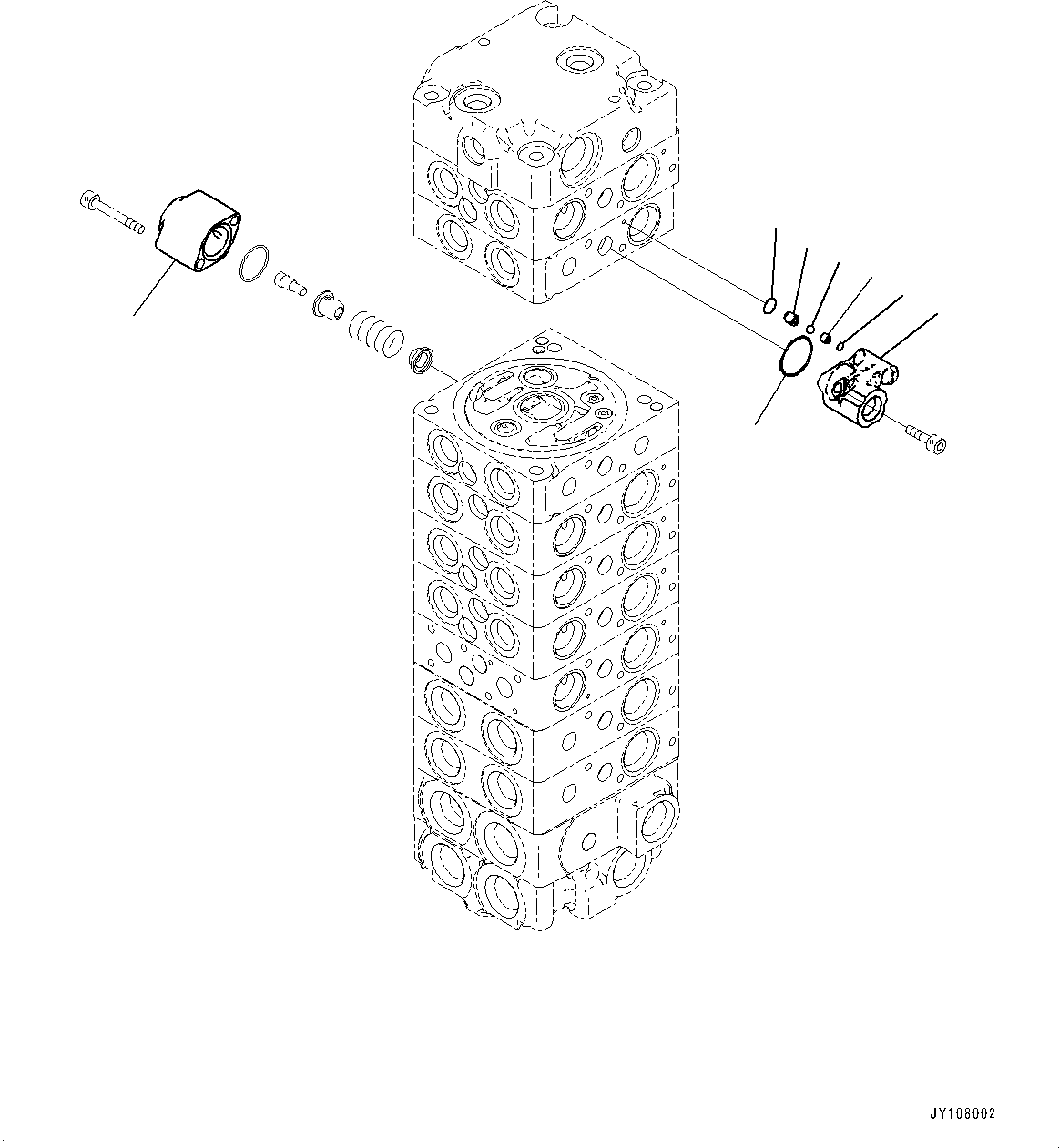 JY108002