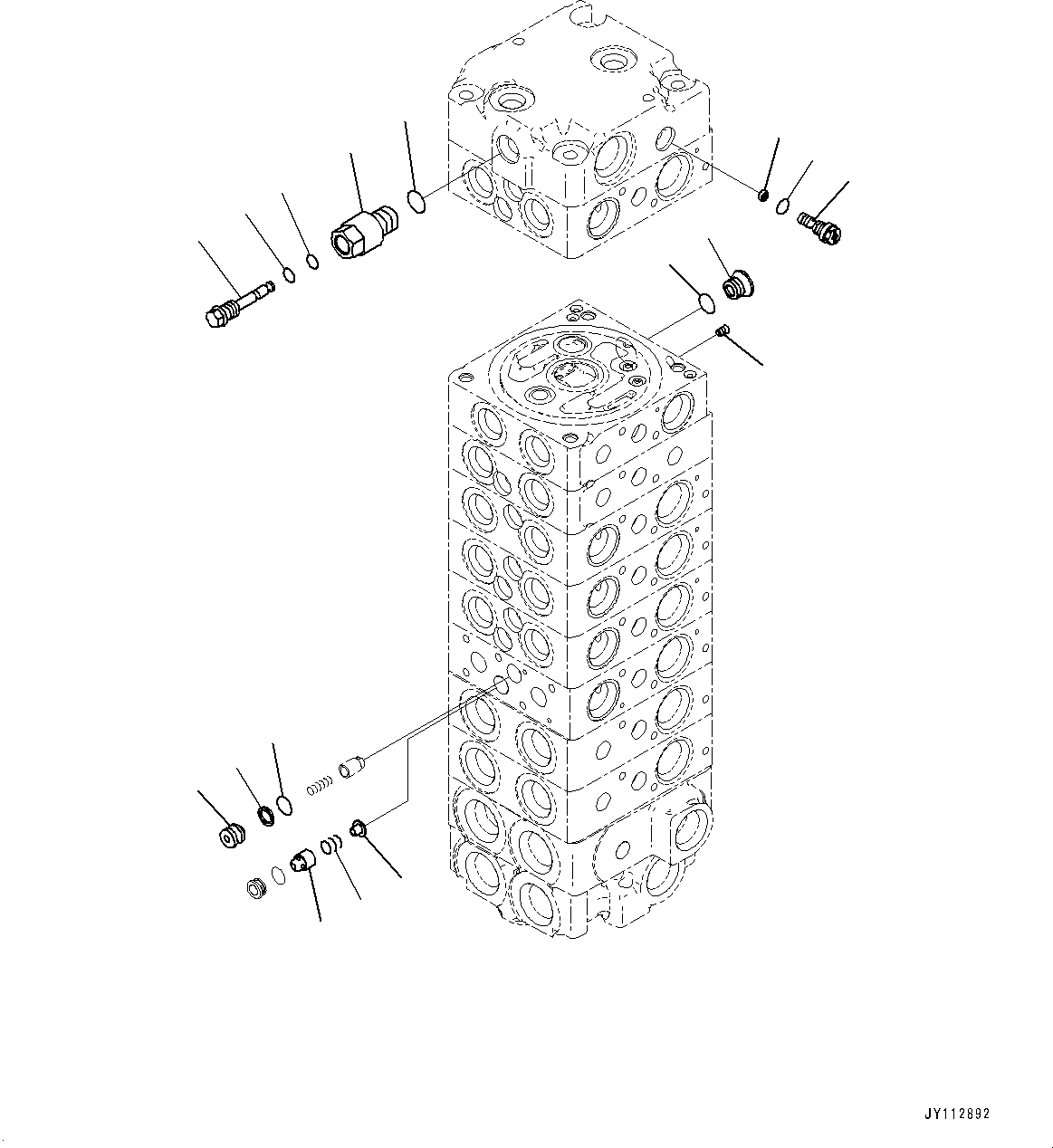 JY112892