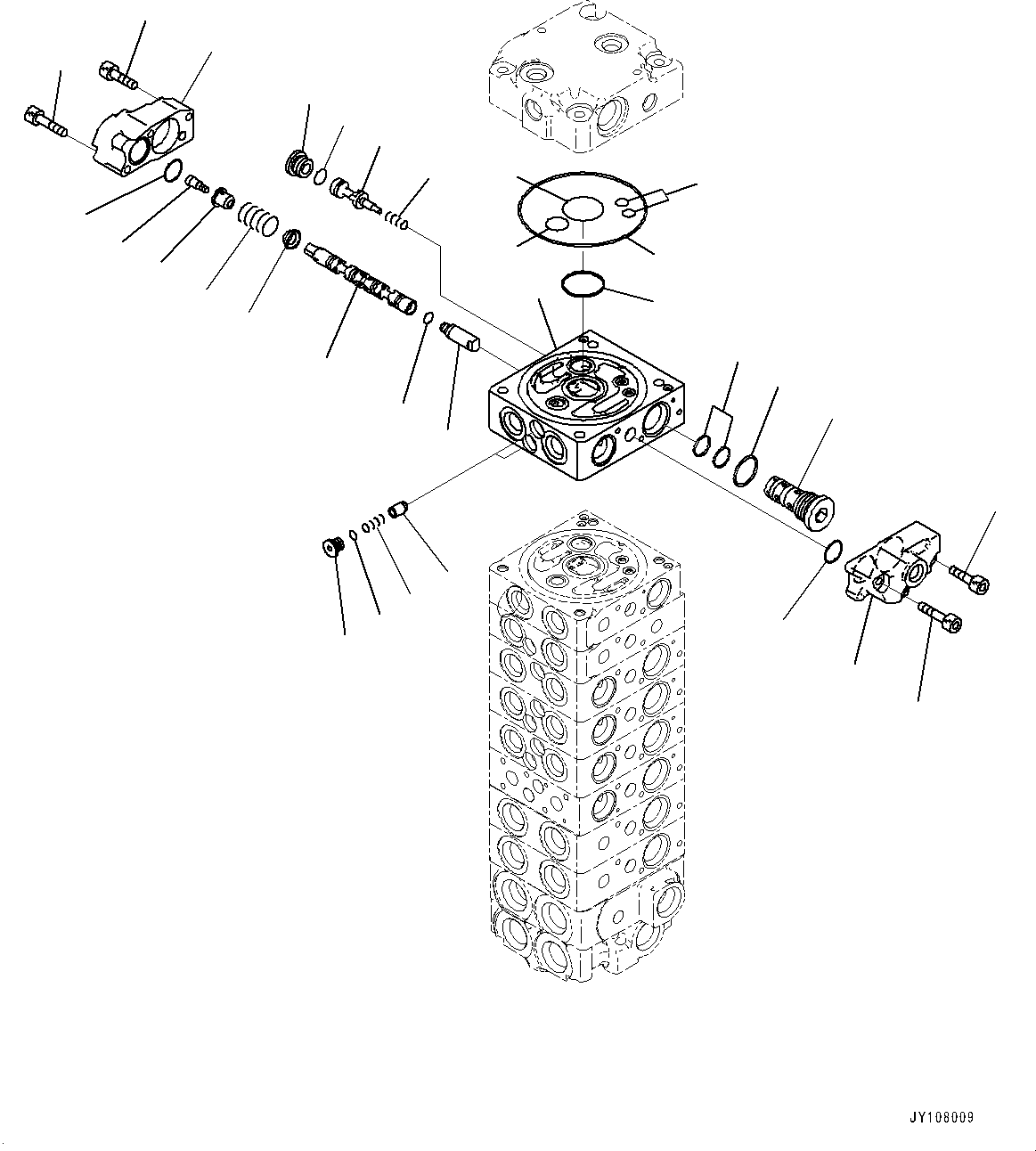 JY108009