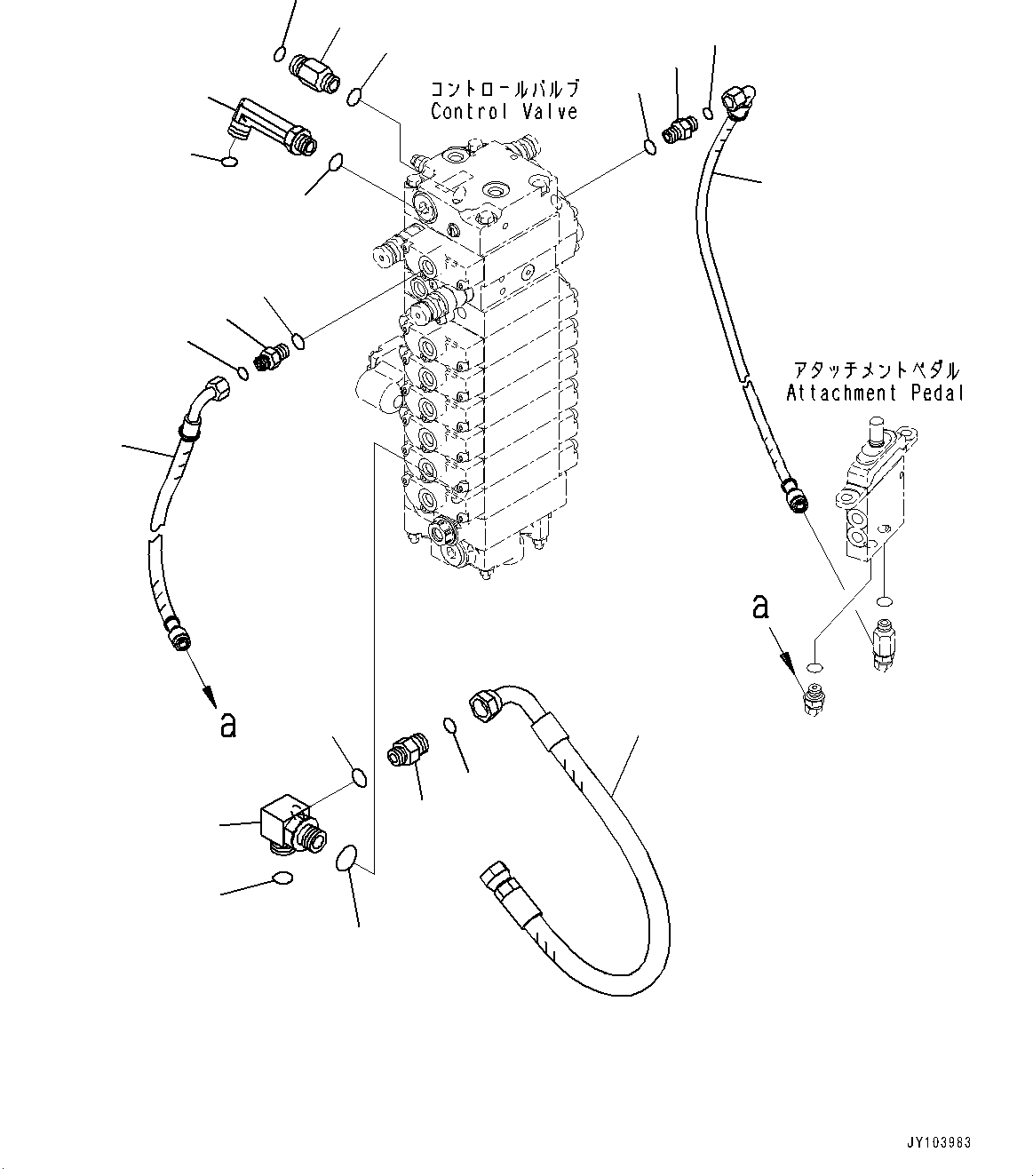 コントロールバルブ
Control Valve

アタッチメントペダル
Attachment Pedal

a

a

JY103983