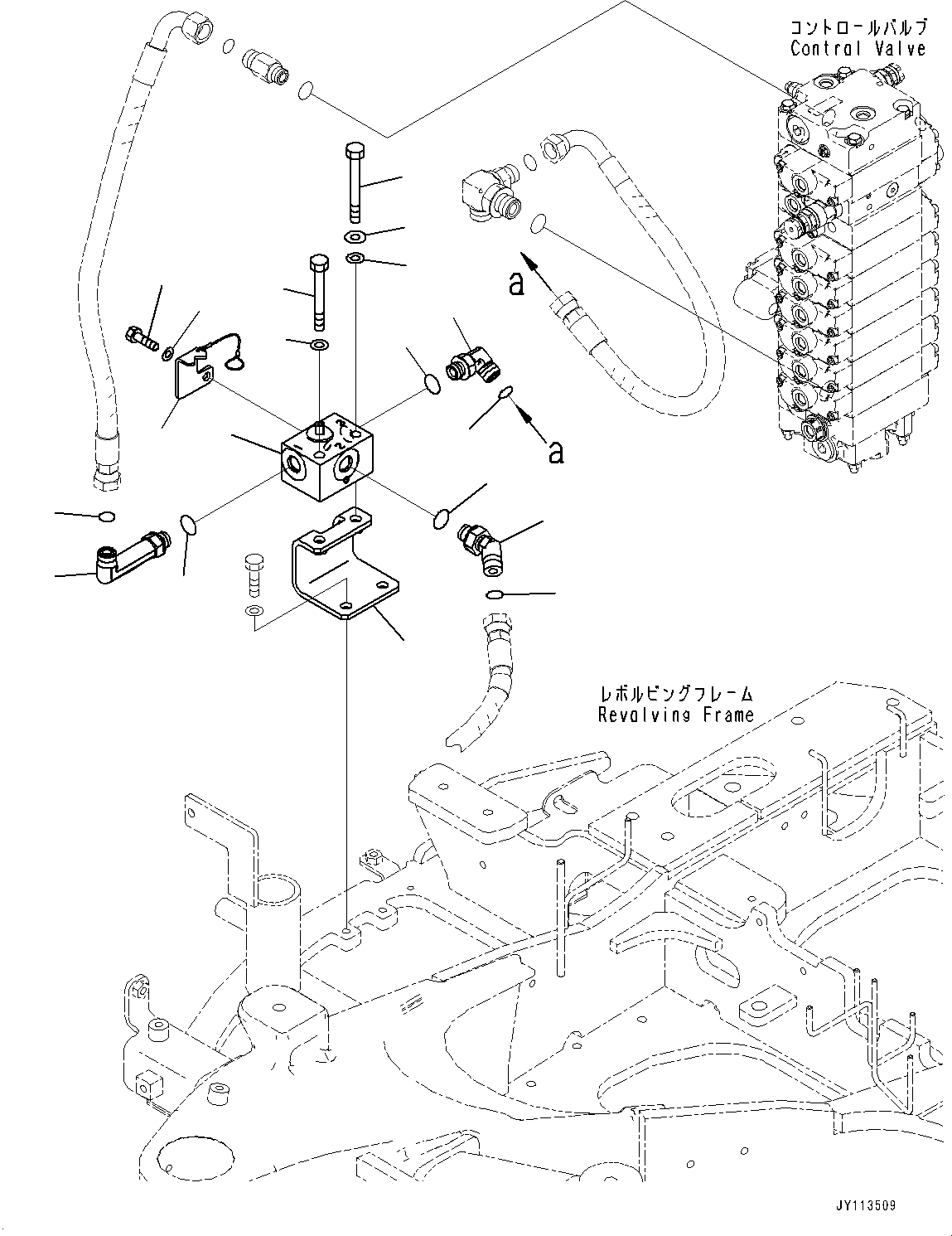 コントロールバルブ
Control Valve

a

a

レボルビングフレーム
Revolving Frame

JY113509