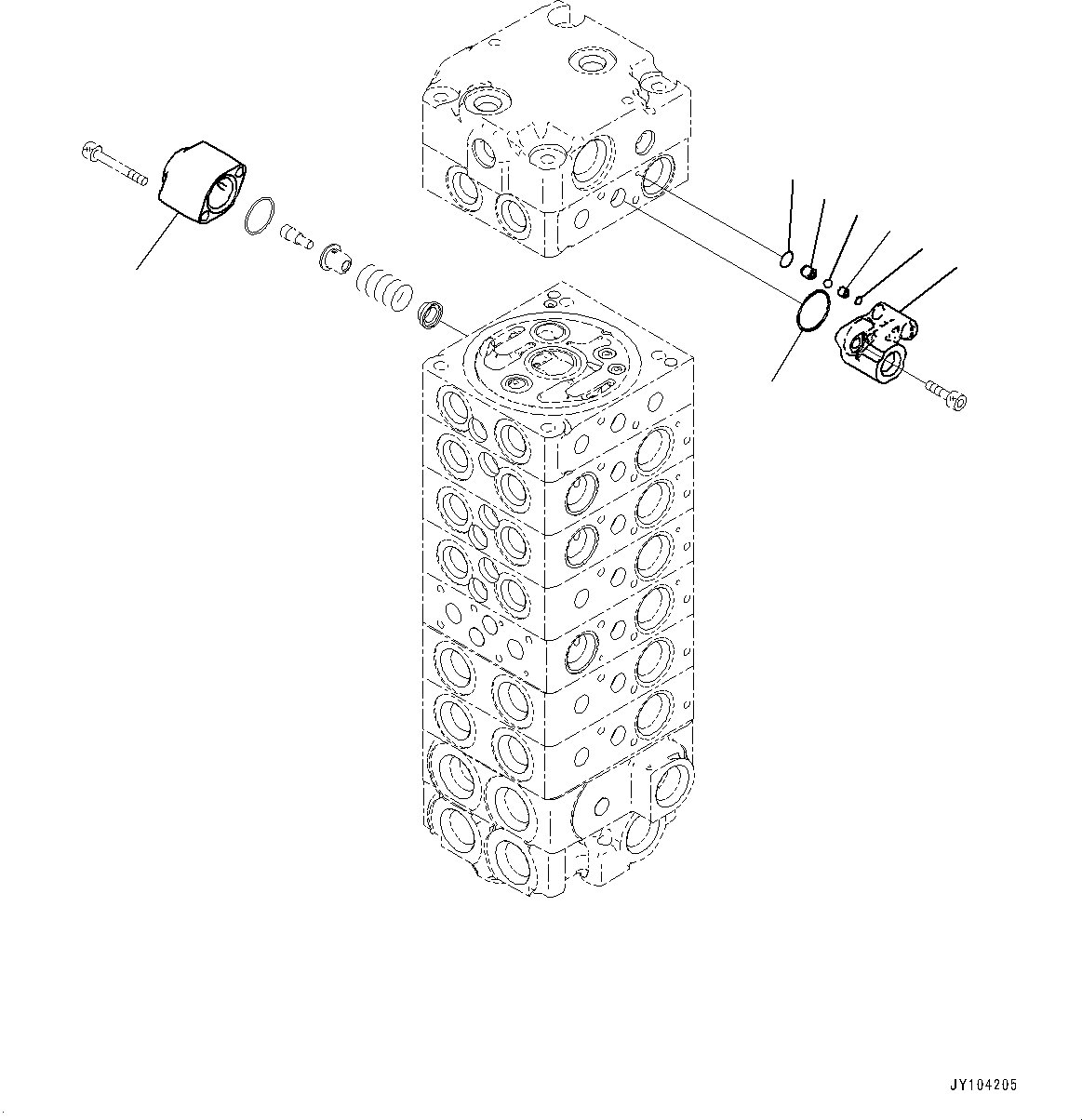 JY104205