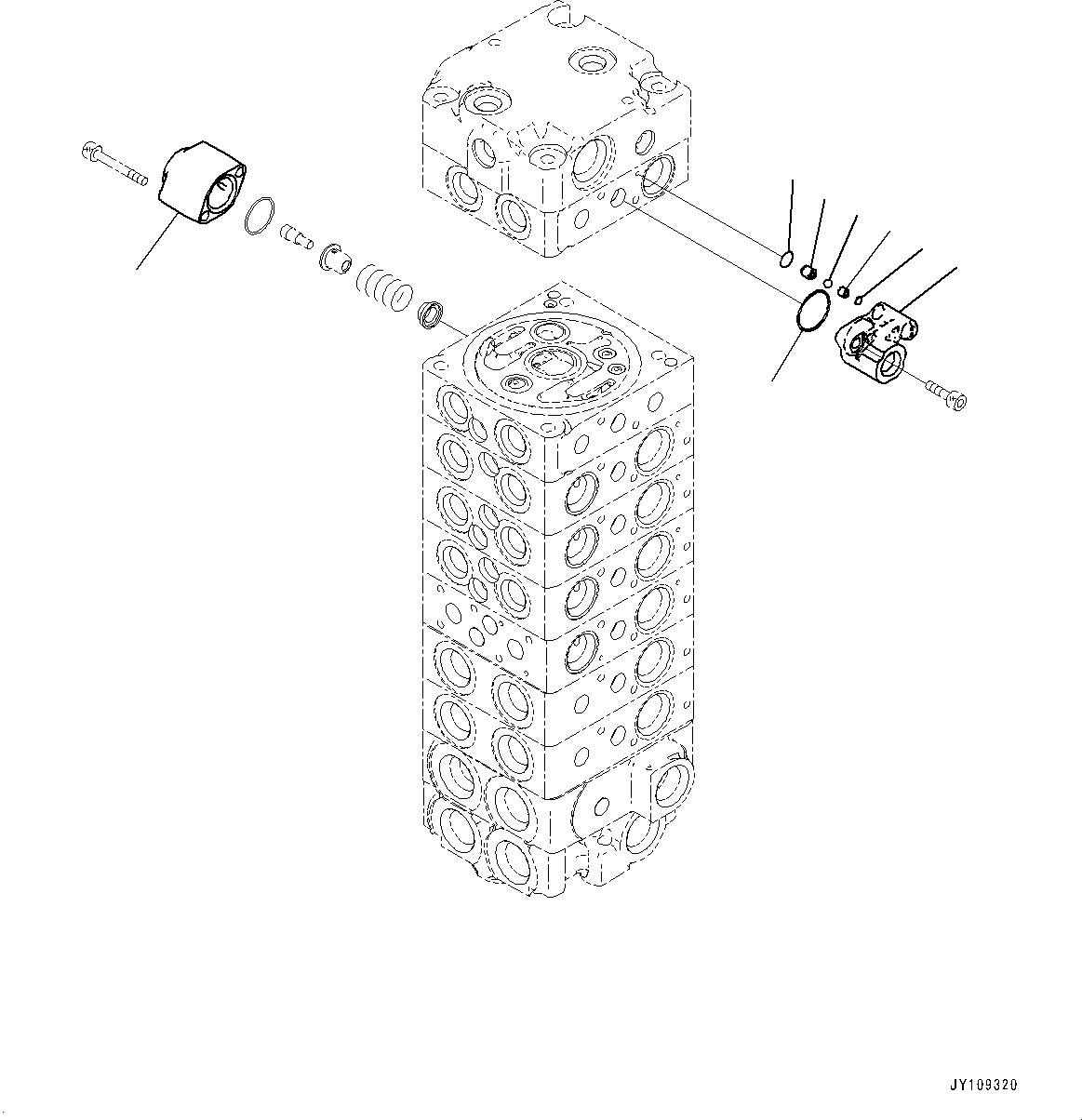 JY109320