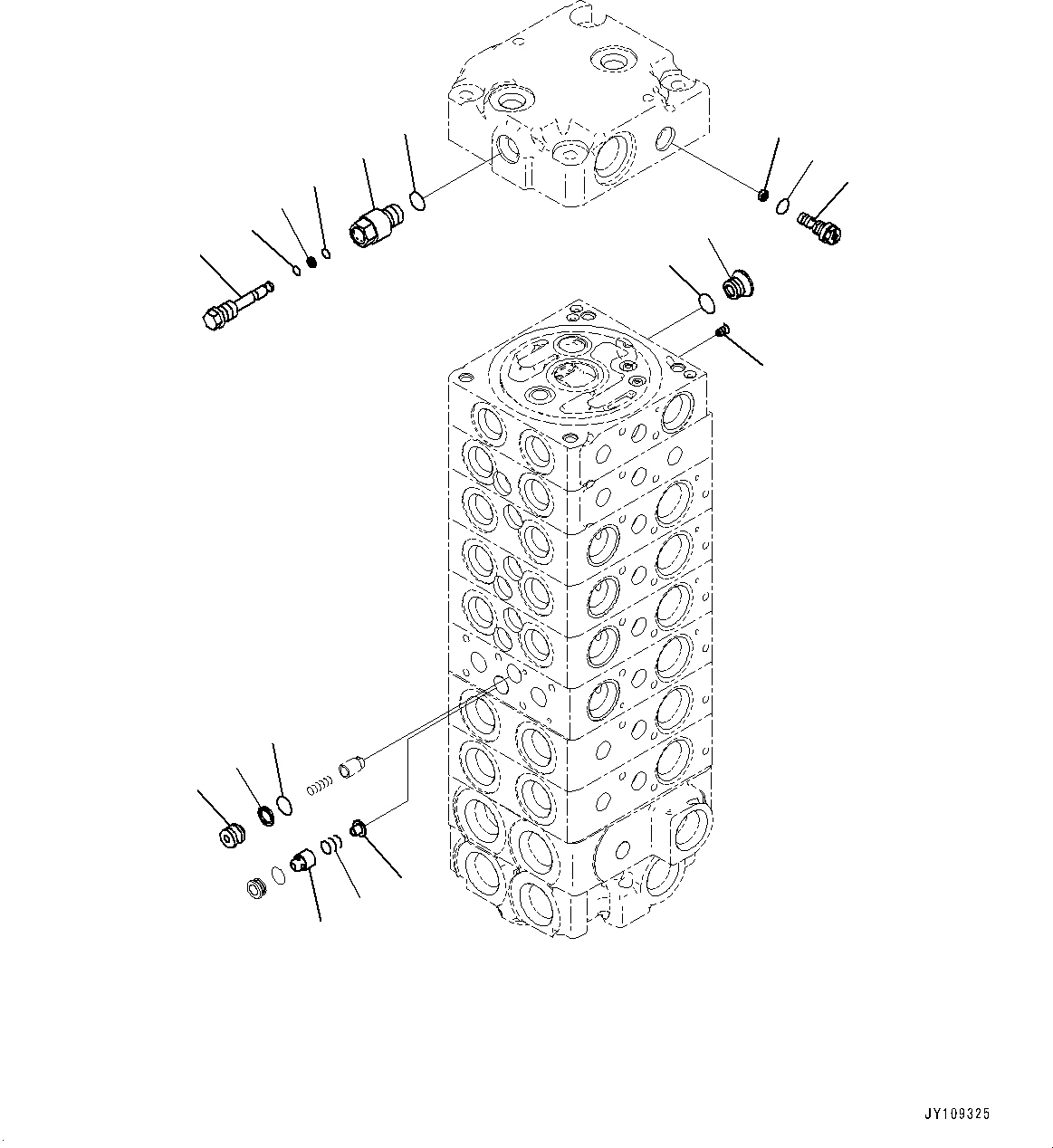 JY109325