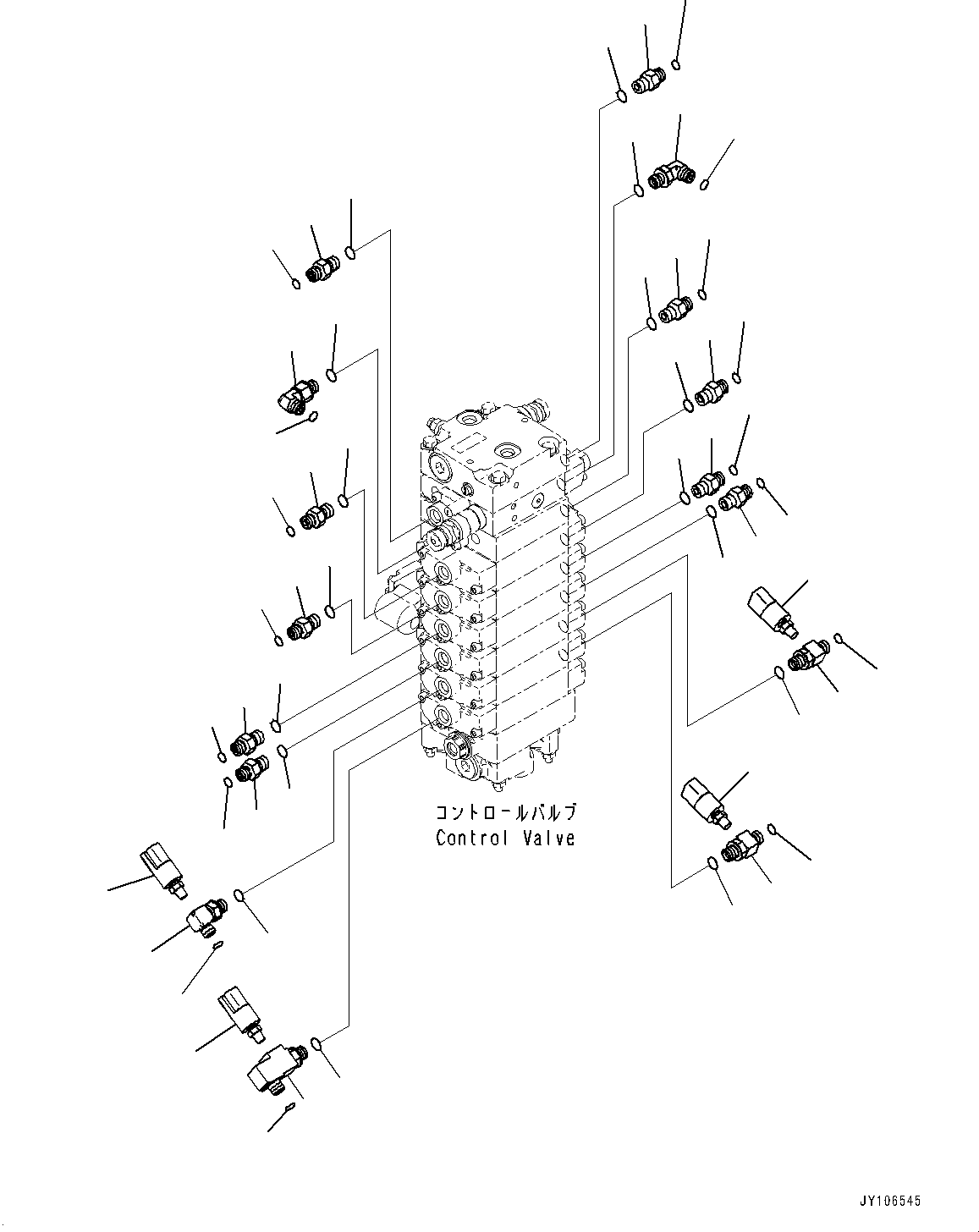 コントロールバルブ
Control Valve

JY106545