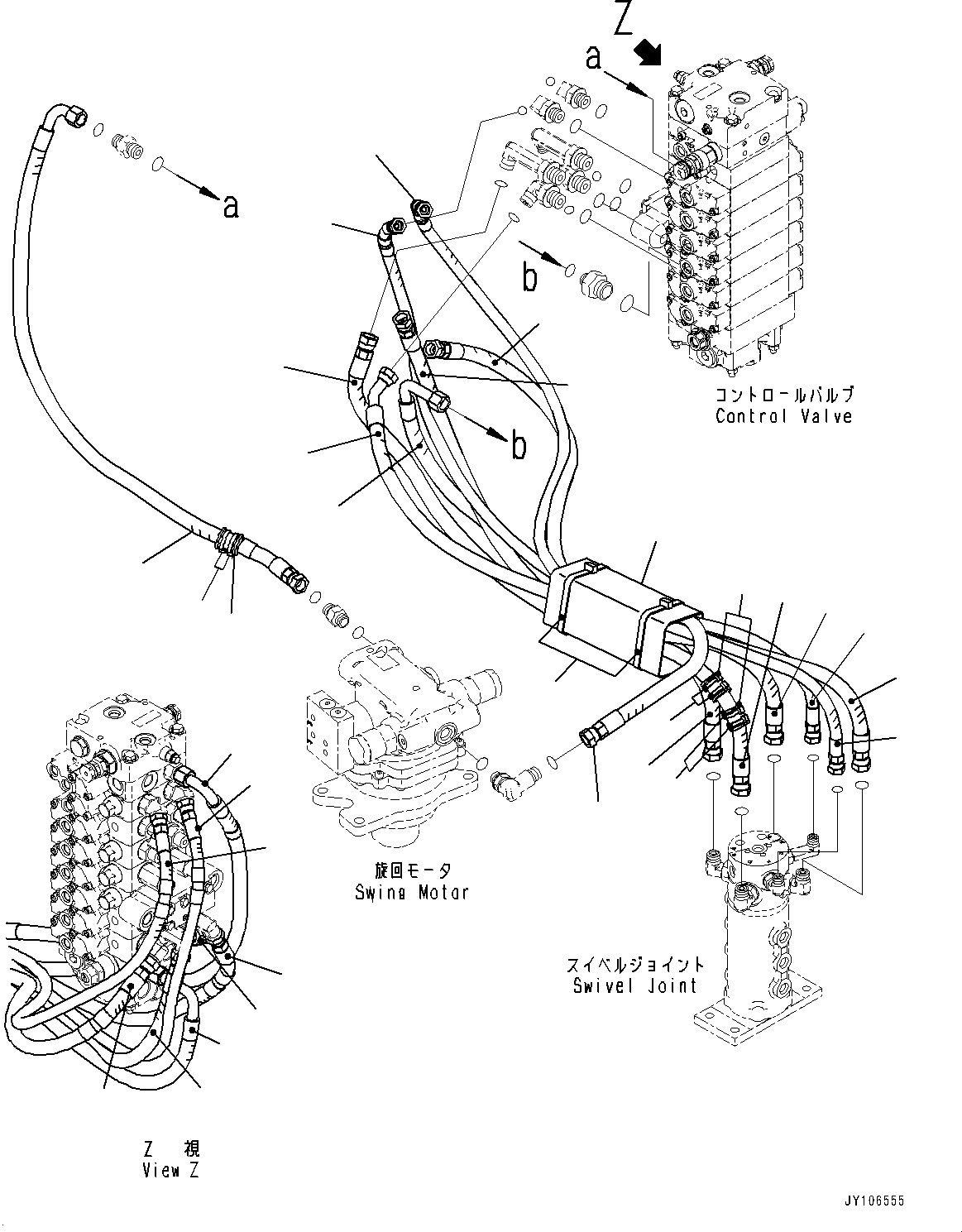 Z

a

a

b

b

コントロールバルブ
Control Valve

旋回モータ
Swing Motor

スイベルジョイント
Swivel Joint

Z 視
View Z

JY106555