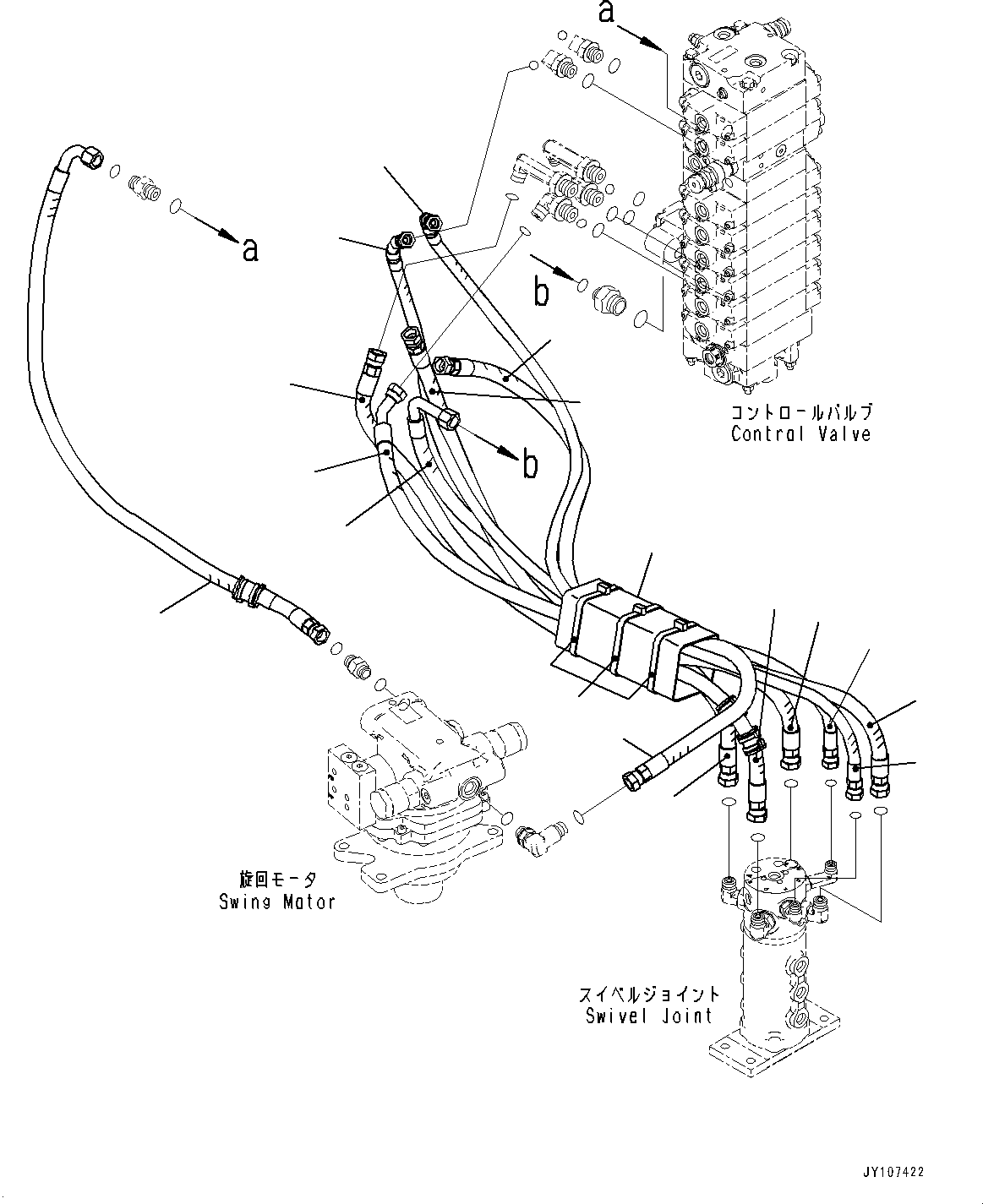 a

a

b

b

コントロールバルブ
Control Valve

旋回モータ
Swing Motor

スイベルジョイント
Swivel Joint

JY107422