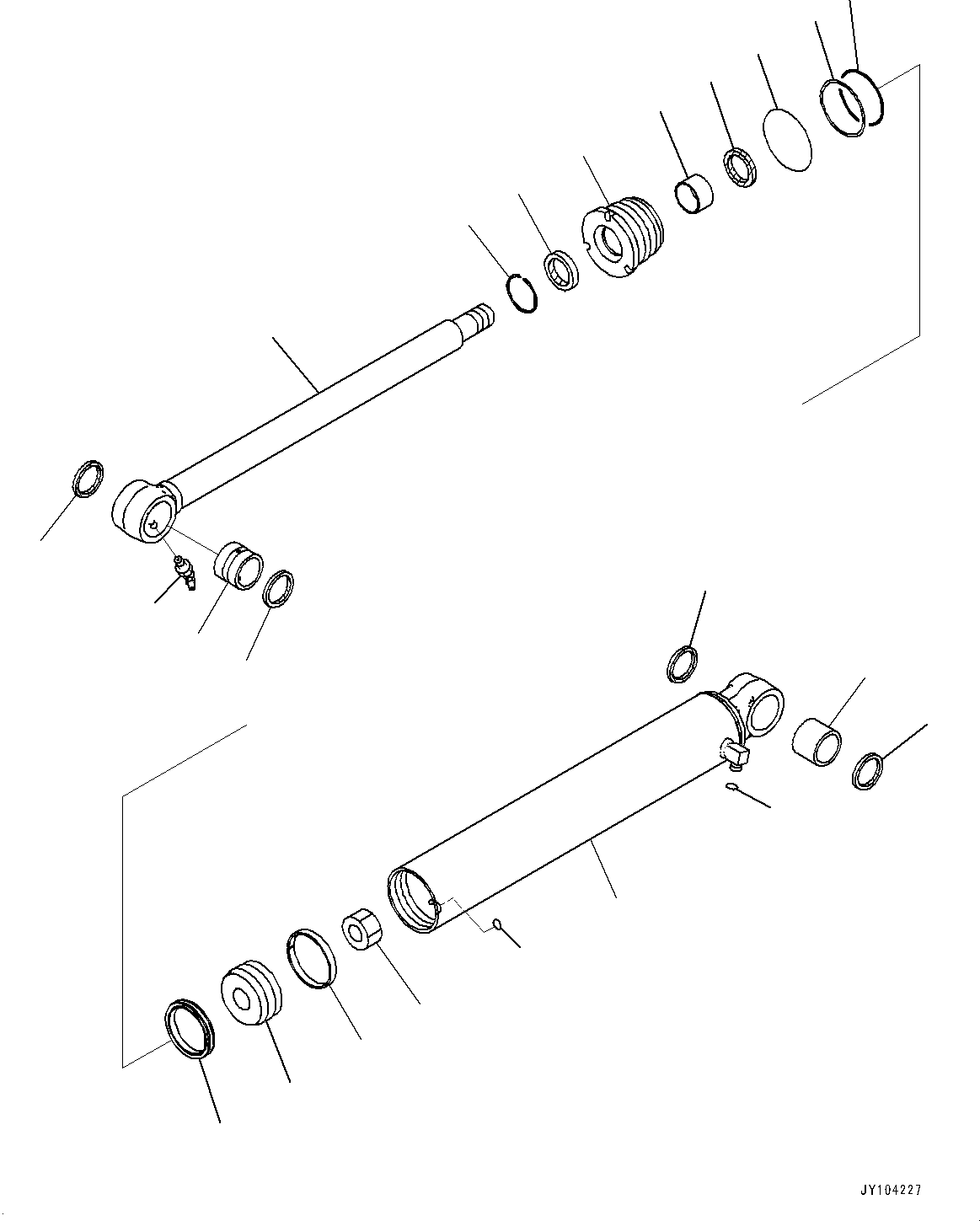 JY104227