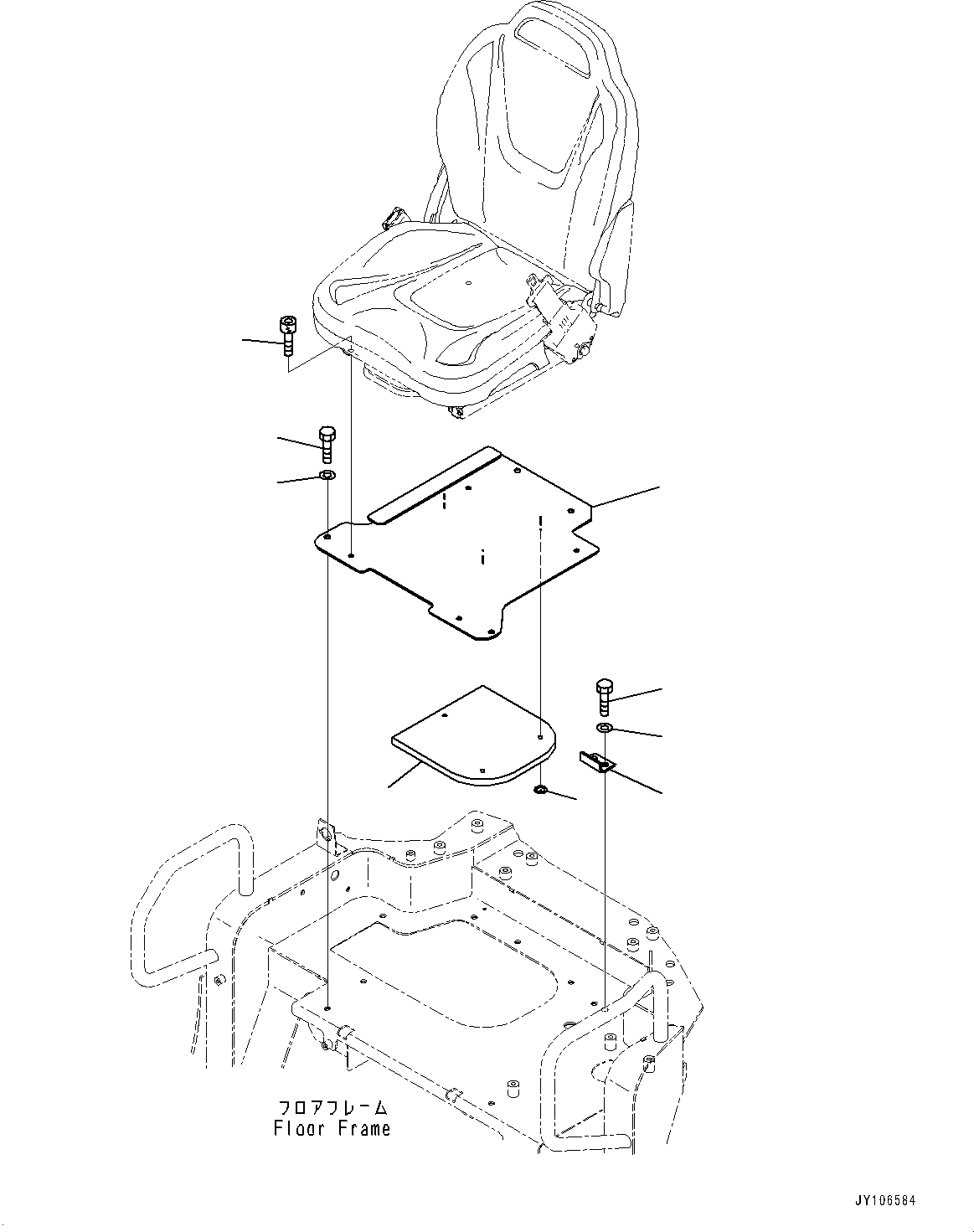 フロアフレーム
Floor Frame

JY106584