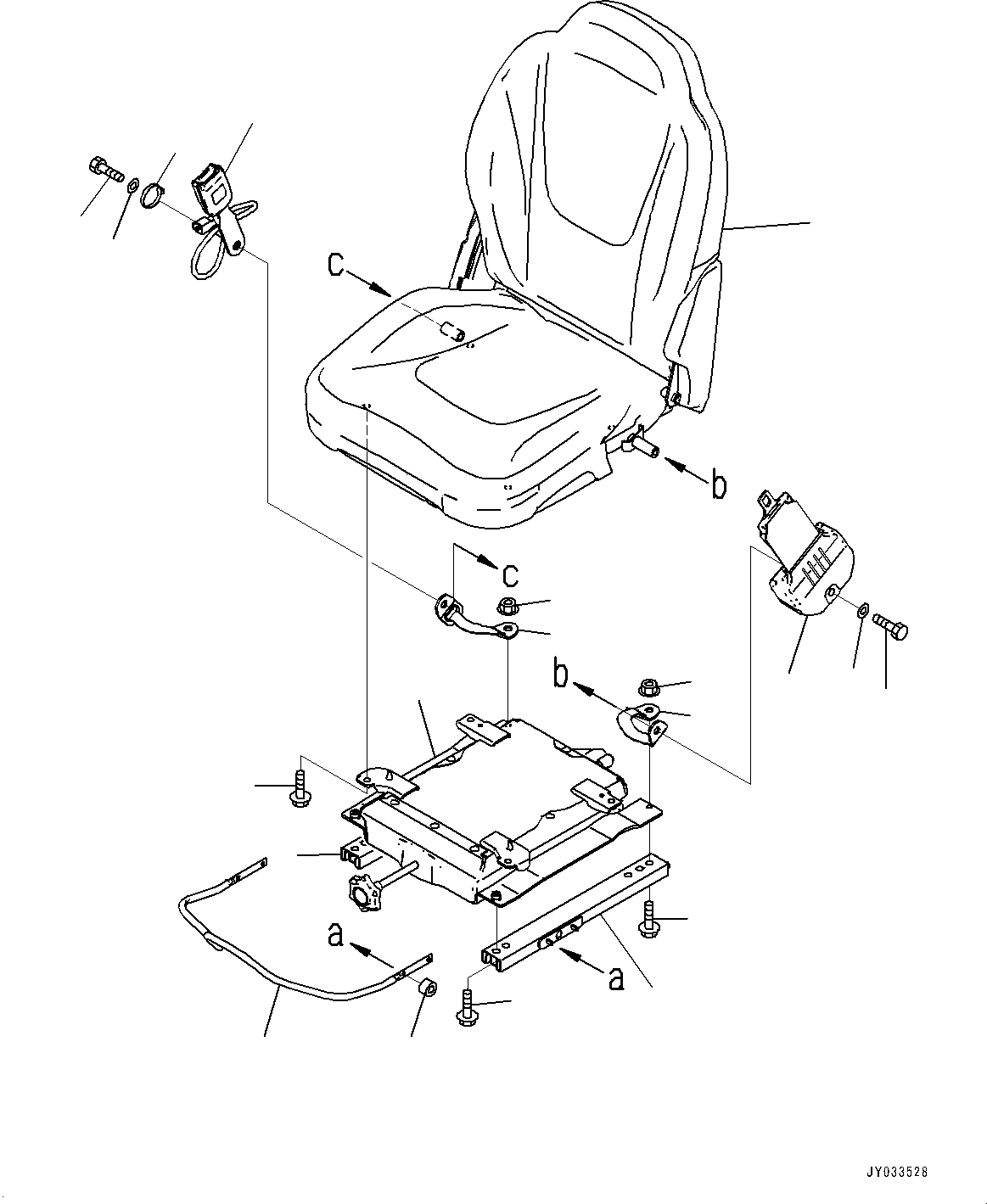 c
b
c
b
a
a
JY033528