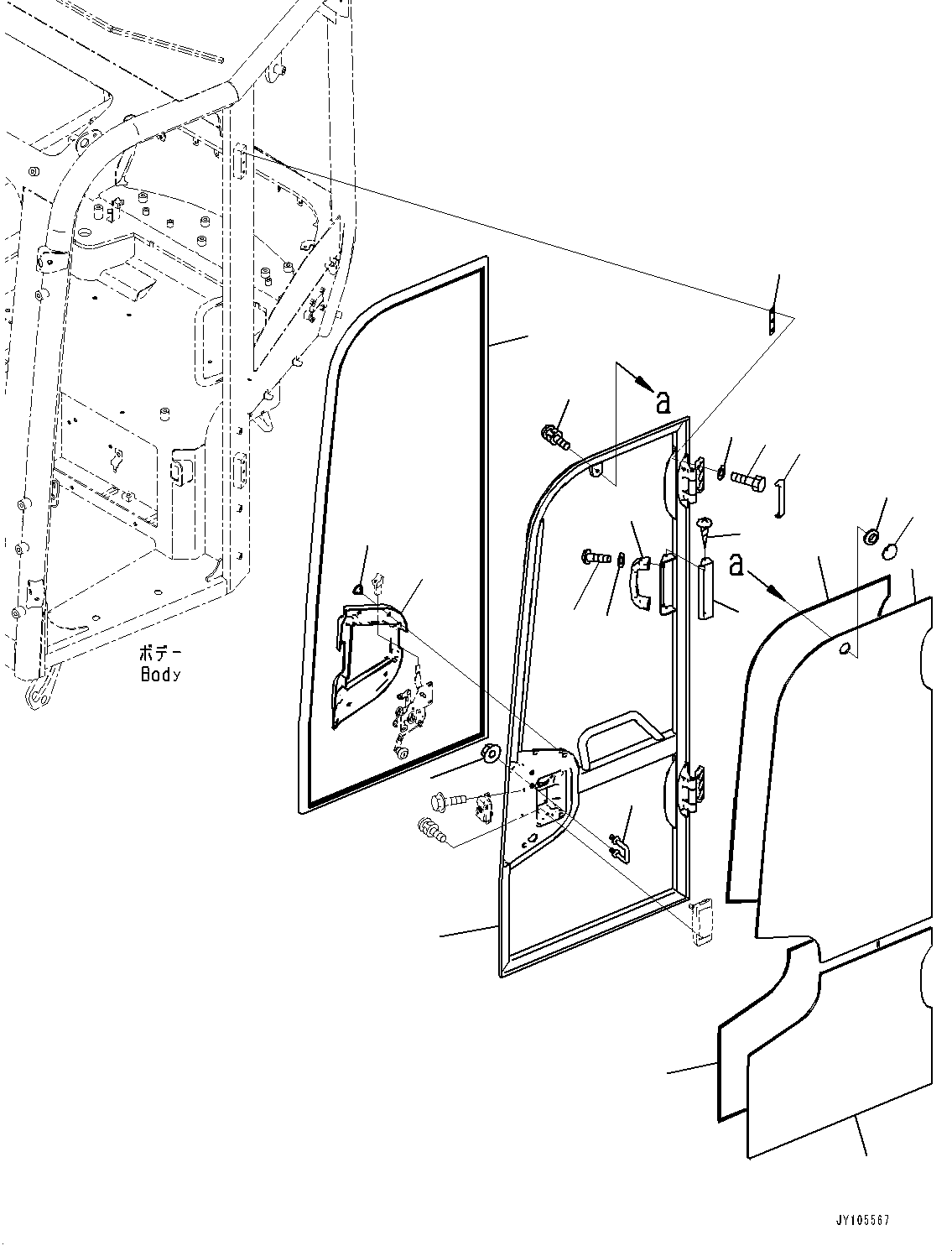 a

a

ボデー
Body

JY105567