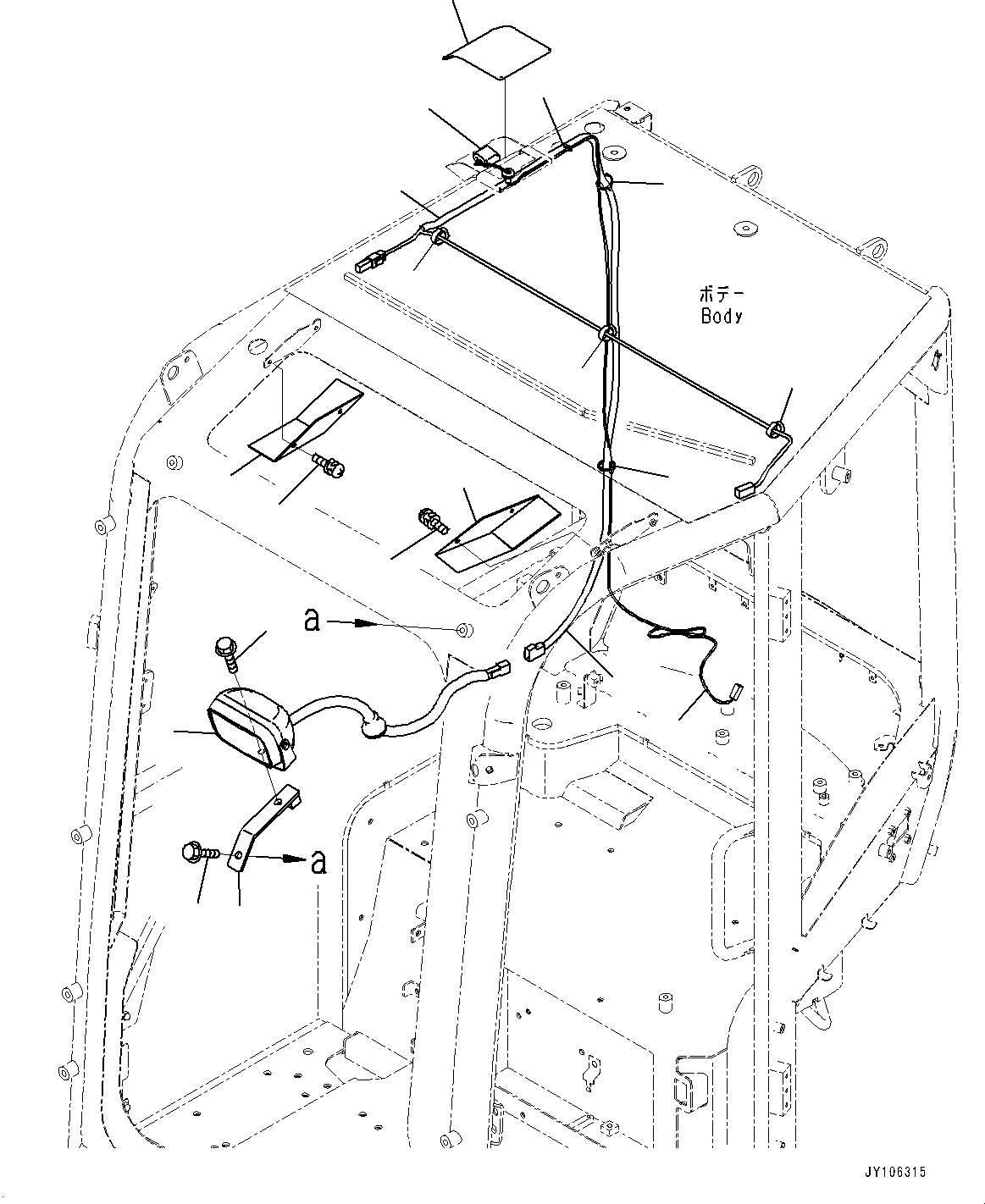 ボデー
Body

a

a

JY106315