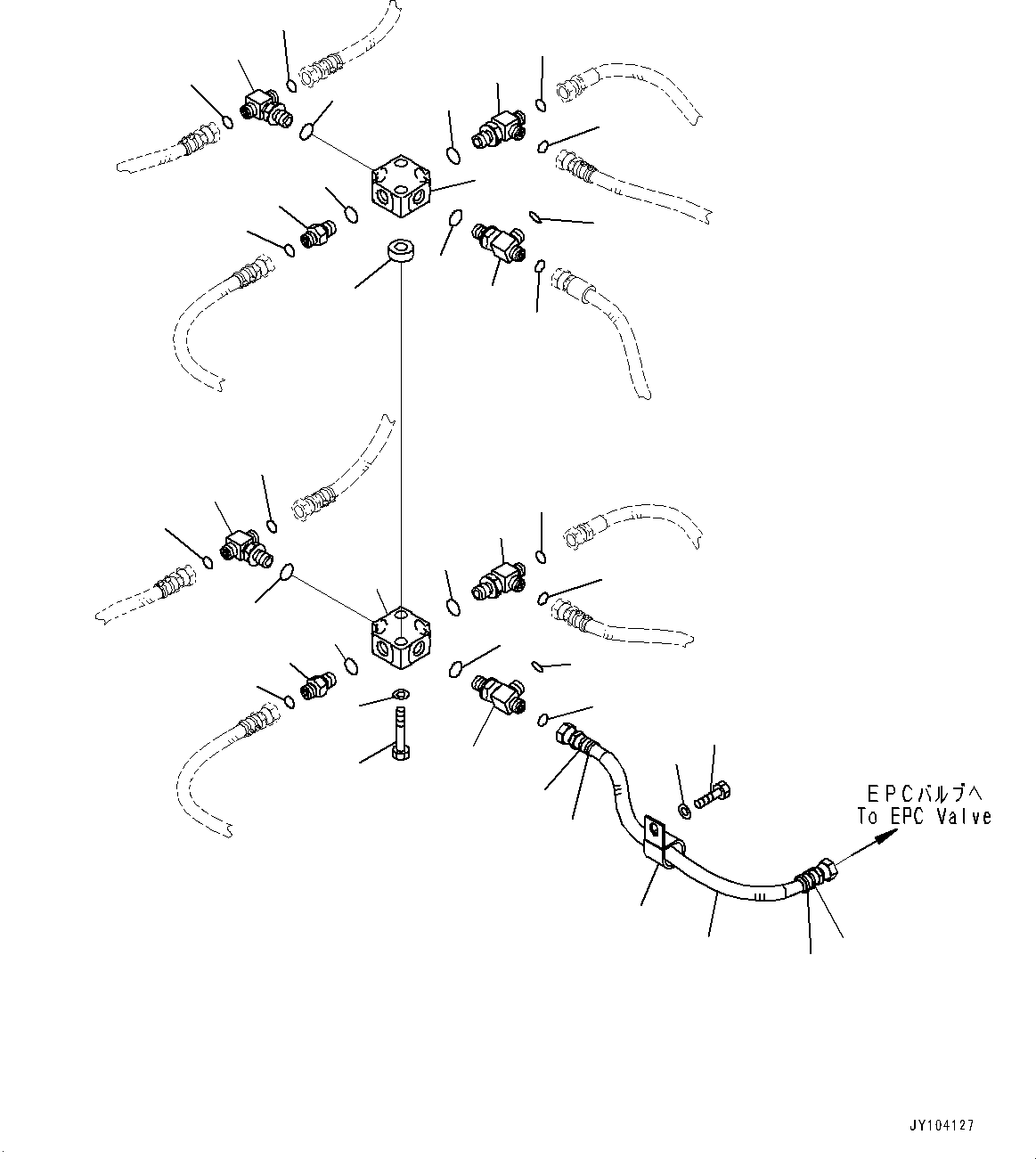 ＥＰＣバルブへ
To EPC Valve

JY104127